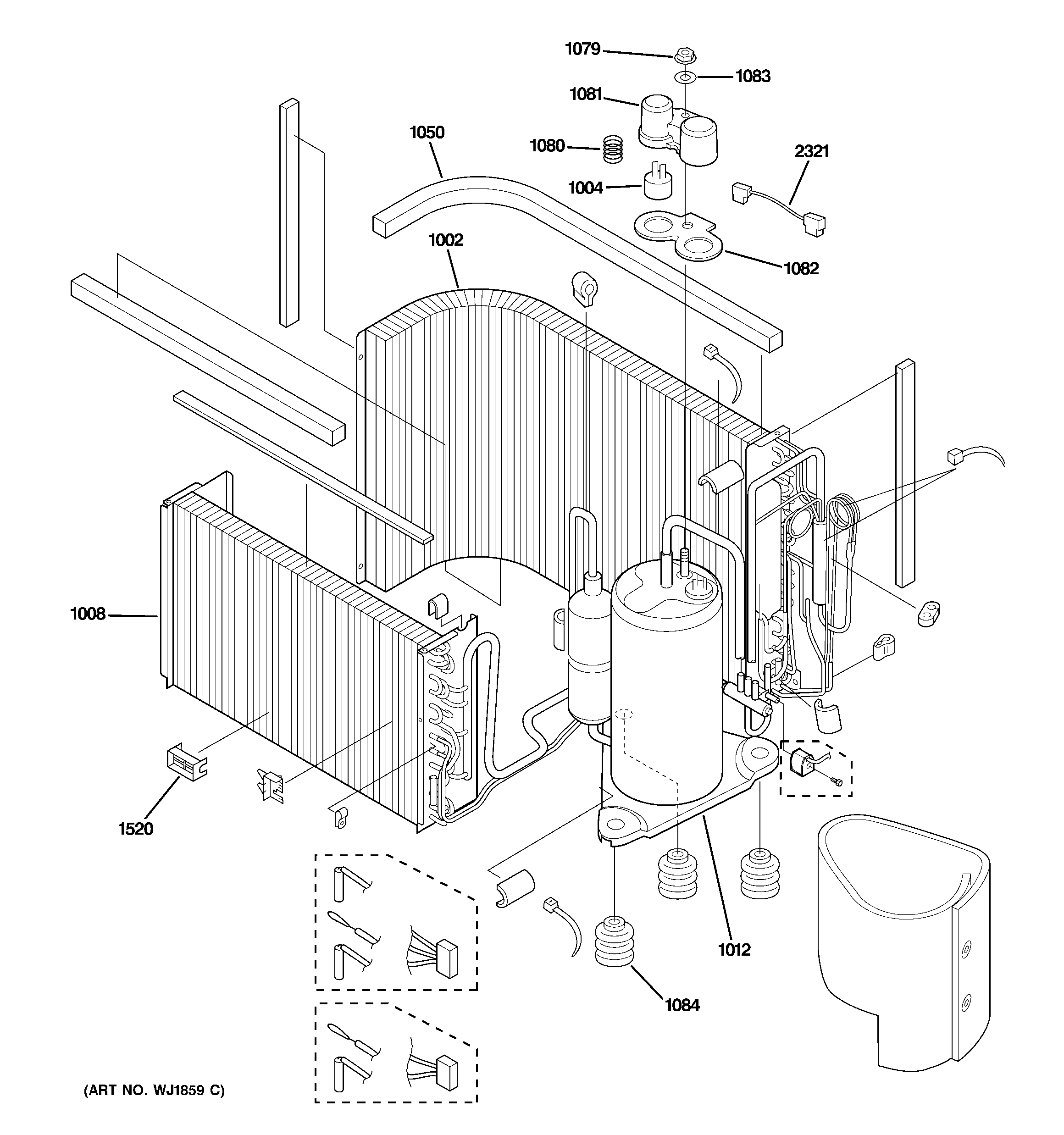 1079
1083
1081
1050
1080
2321
1004
1002
1082
1008
1520
1012
1084
(ART NO. WJ1859 C)