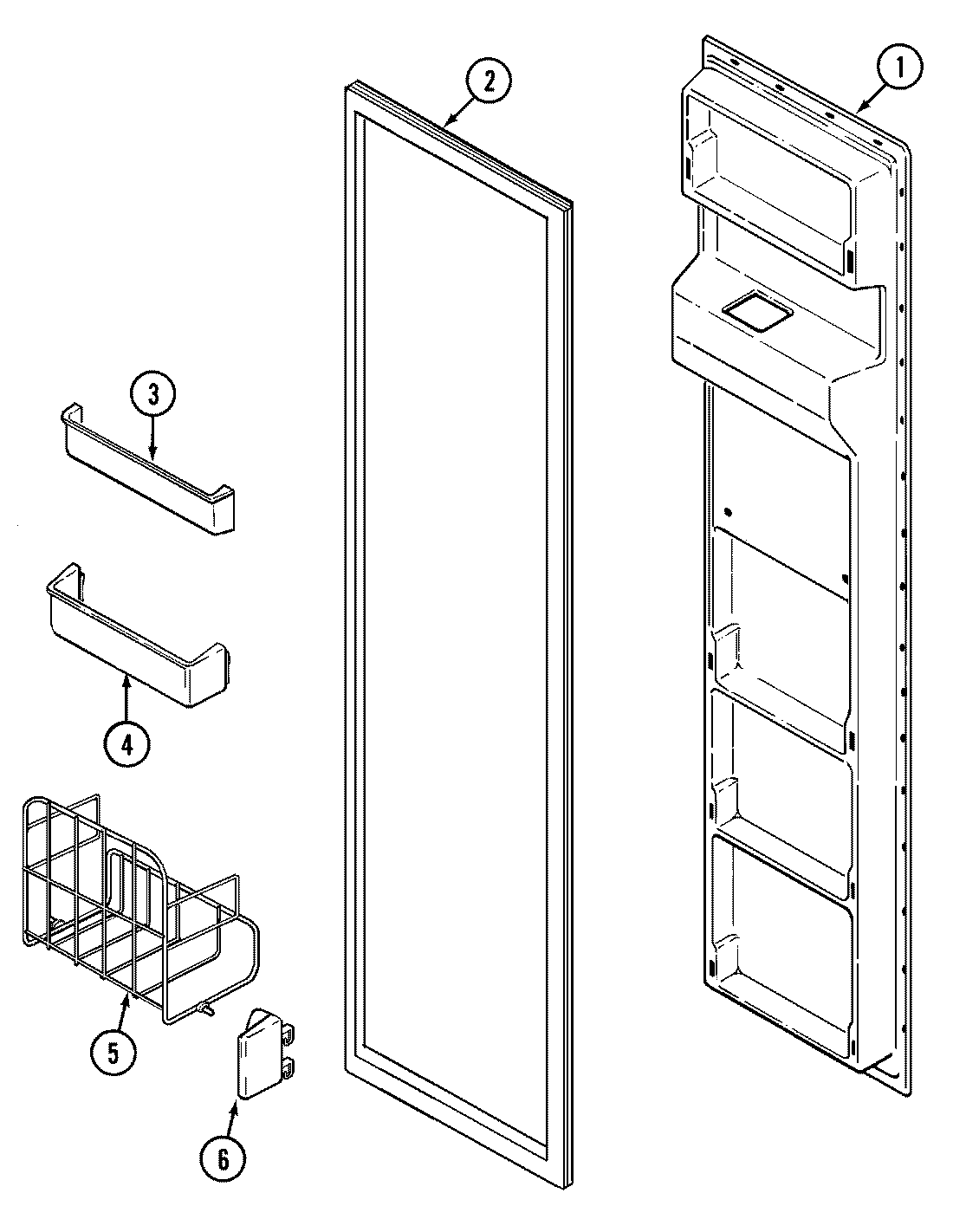 2
1
3
4
5
6