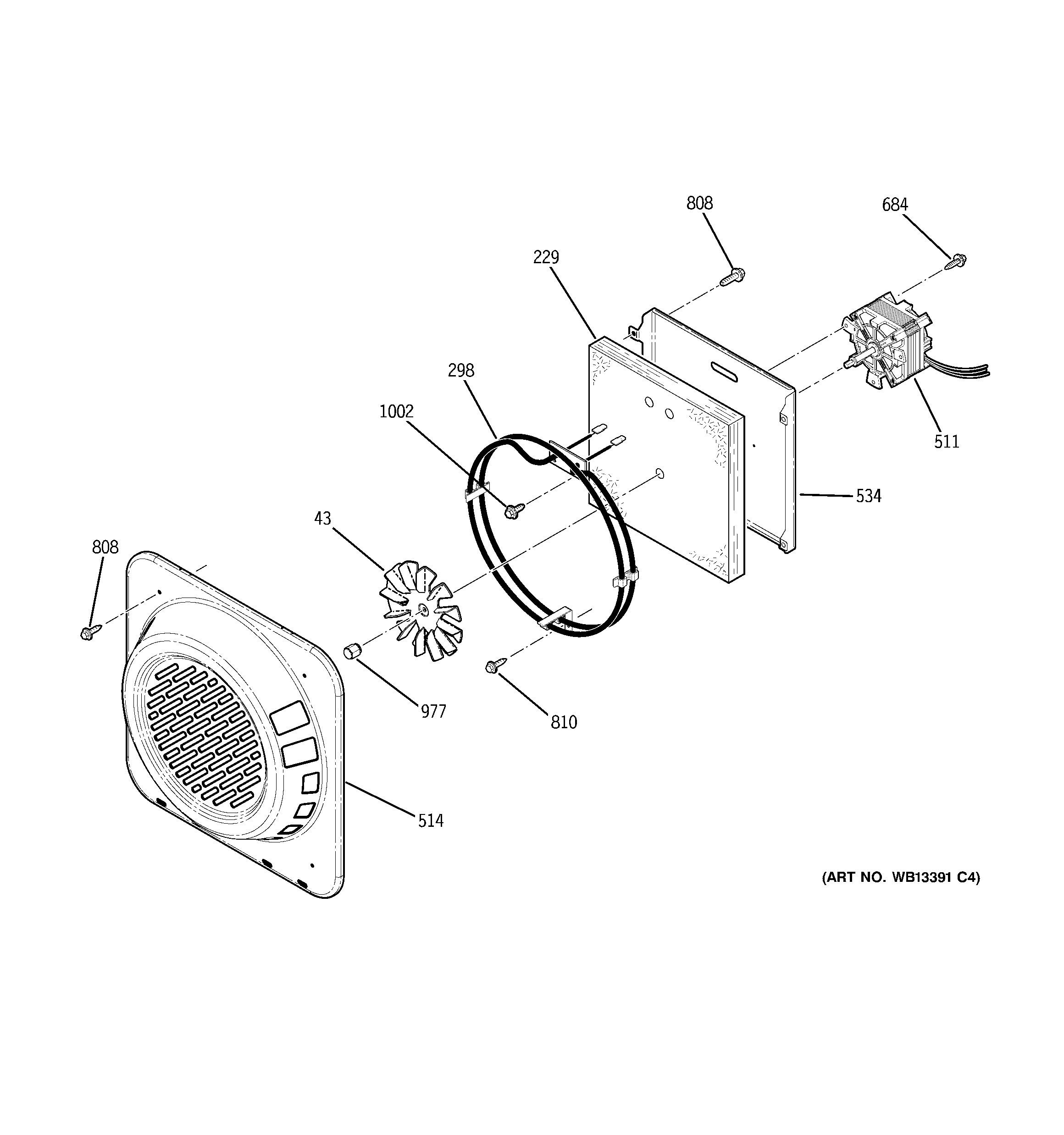 808
684
229
298
1002
511
534
43
808
977
810
514
(ART NO. WB13391 C4)