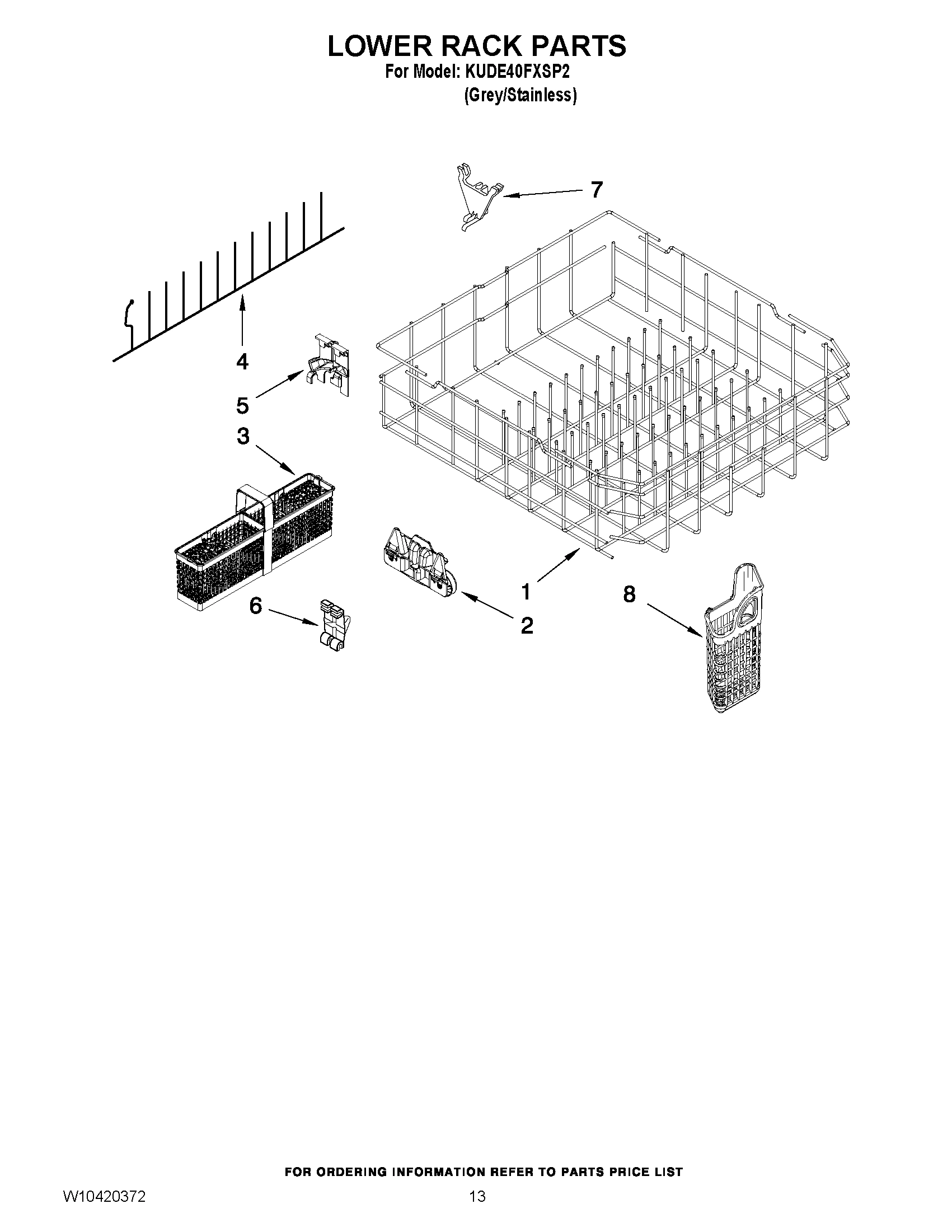 LOWER RACK PARTS
For Model: KUDE40FXSP2
(Grey/Stainless)

7

4

5

3

1

8

6

2

FOR ORDERING INFORMATION REFER TO PARTS PRICE LIST

W10420372

13