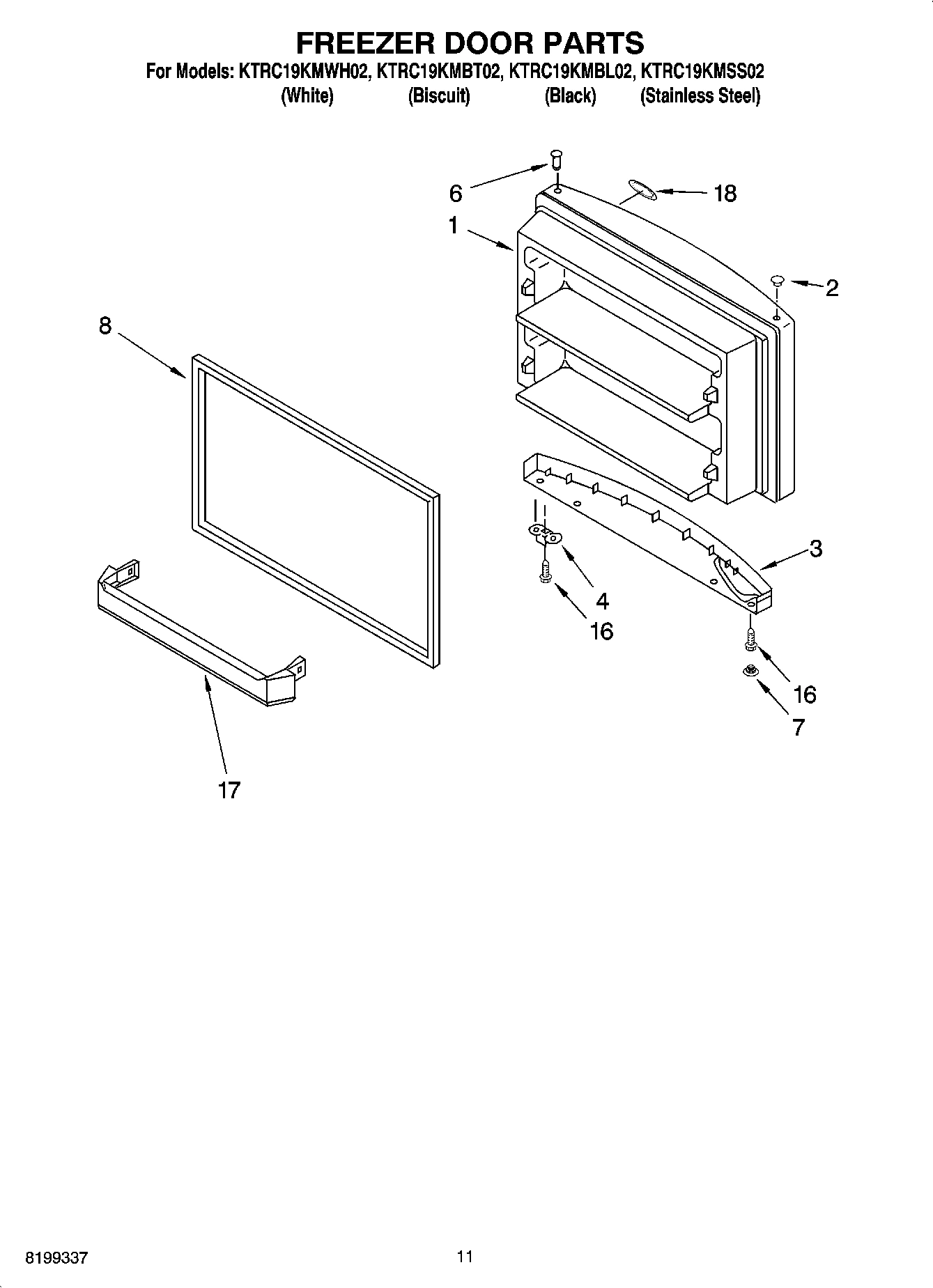 FREEZER DOOR PARTS
For Models: KTRC19KMWH02, KTRC19KMBT02, KTRC19KMBL02, KTRC19KMSS02
(White) (Biscuit) (Black) (Stainless Steel)

6
18
1
2
8
3
4
16
16
7
17

8199337
11