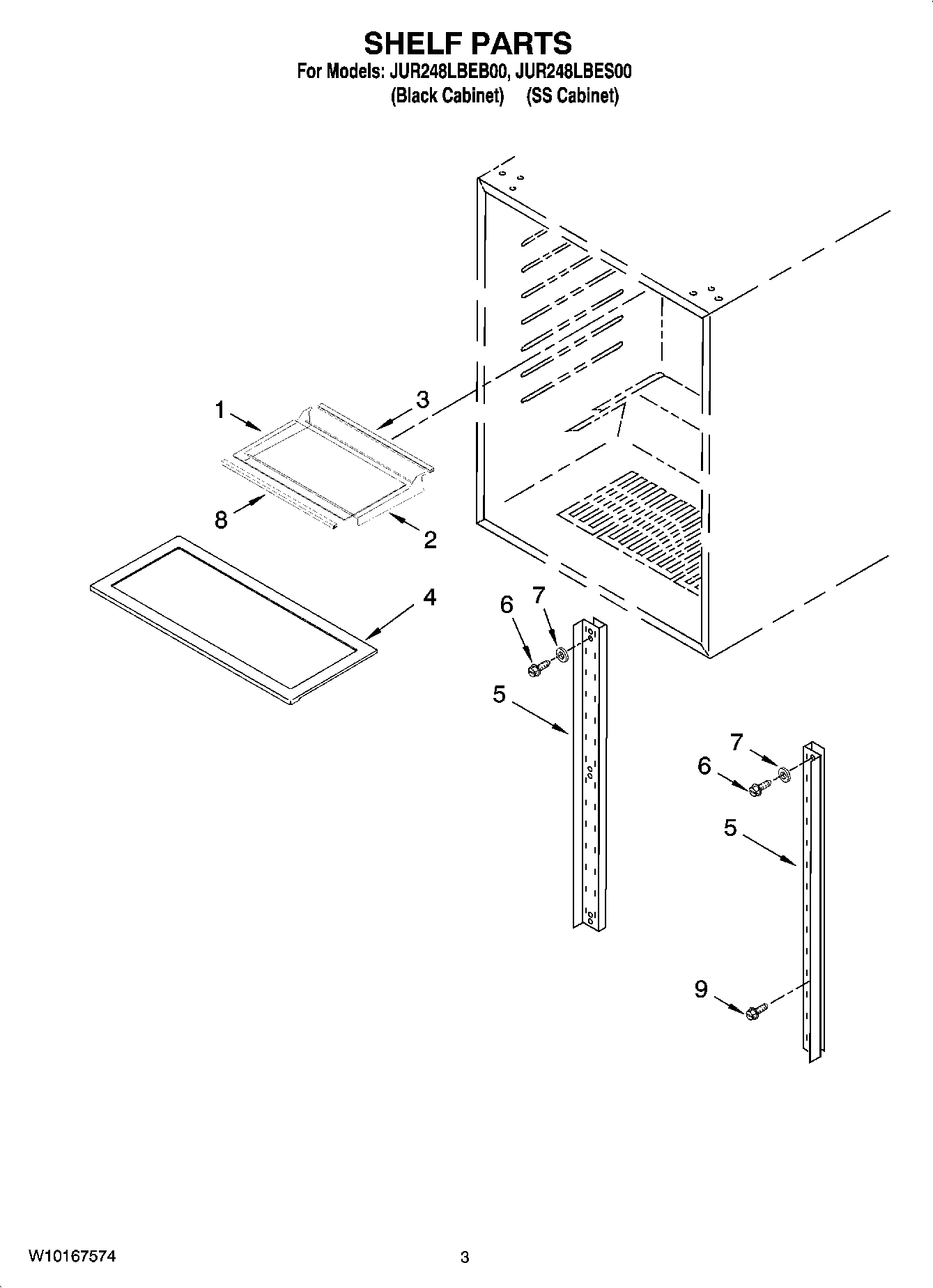 SHELF PARTS
For Models: JUR248LBEB00, JUR248LBES00
(Black Cabinet) (SS Cabinet)

1
3
8
2
4
6
7
5
7
6
5
9

W10167574
3