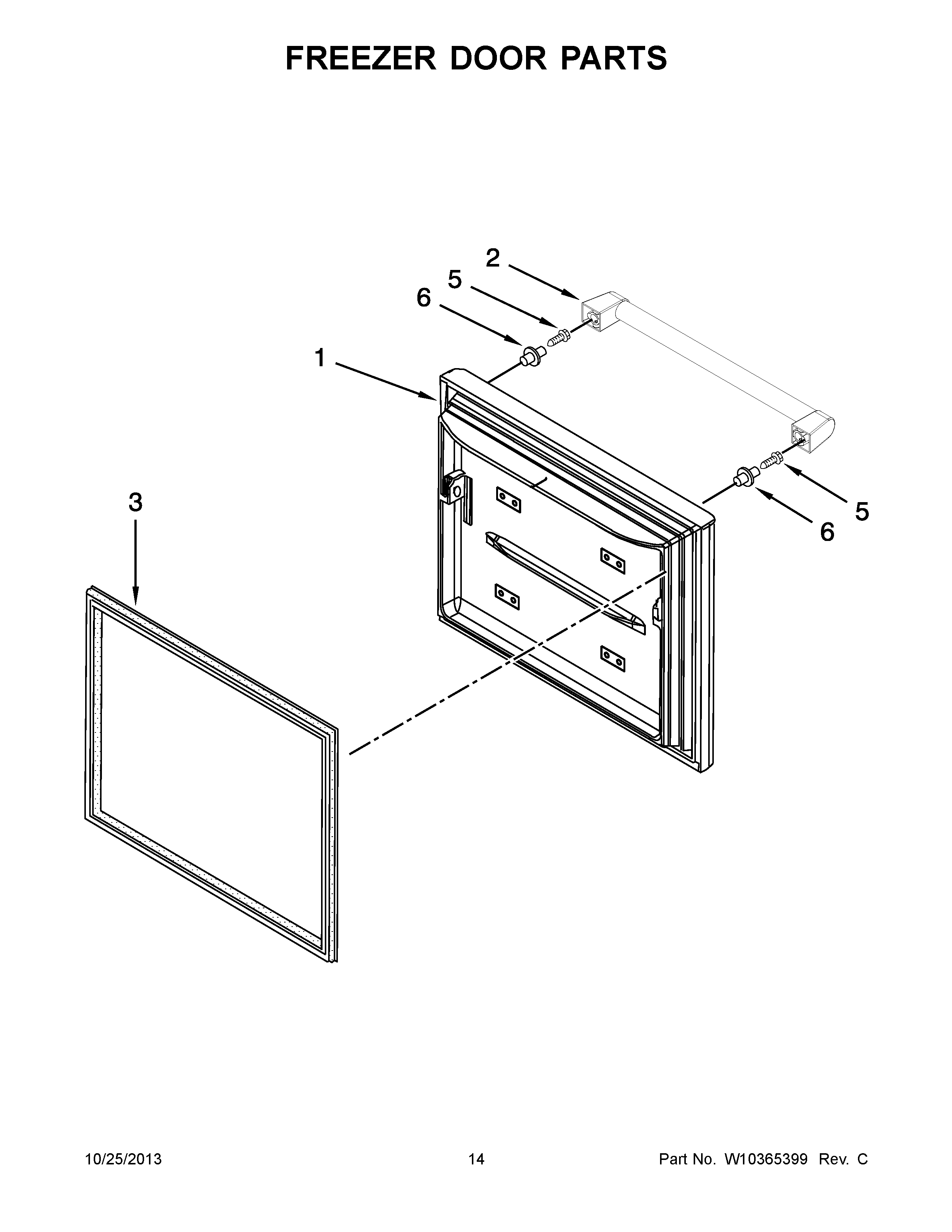 FREEZER DOOR PARTS

2
5
6
1
3
5
6

10/25/2013
14
Part No. W10365399 Rev. C