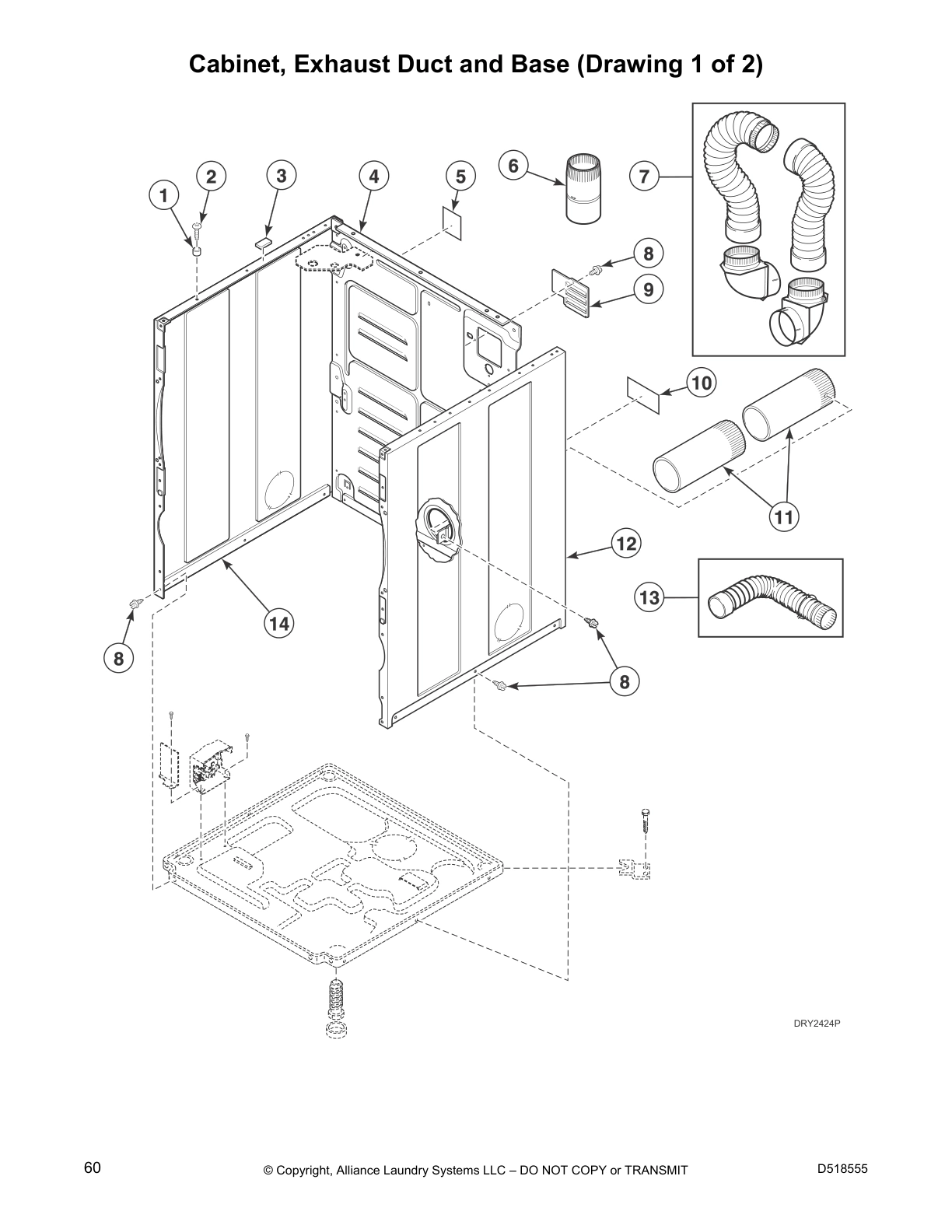 Cabinet, Exhaust Duct and Base (Drawing 1 of 2)

1
2
3
4
5
6
7
8
9
10
11
12
13
14
8
8
8

DRY2424P

60

© Copyright, Alliance Laundry Systems LLC – DO NOT COPY or TRANSMIT

D518555