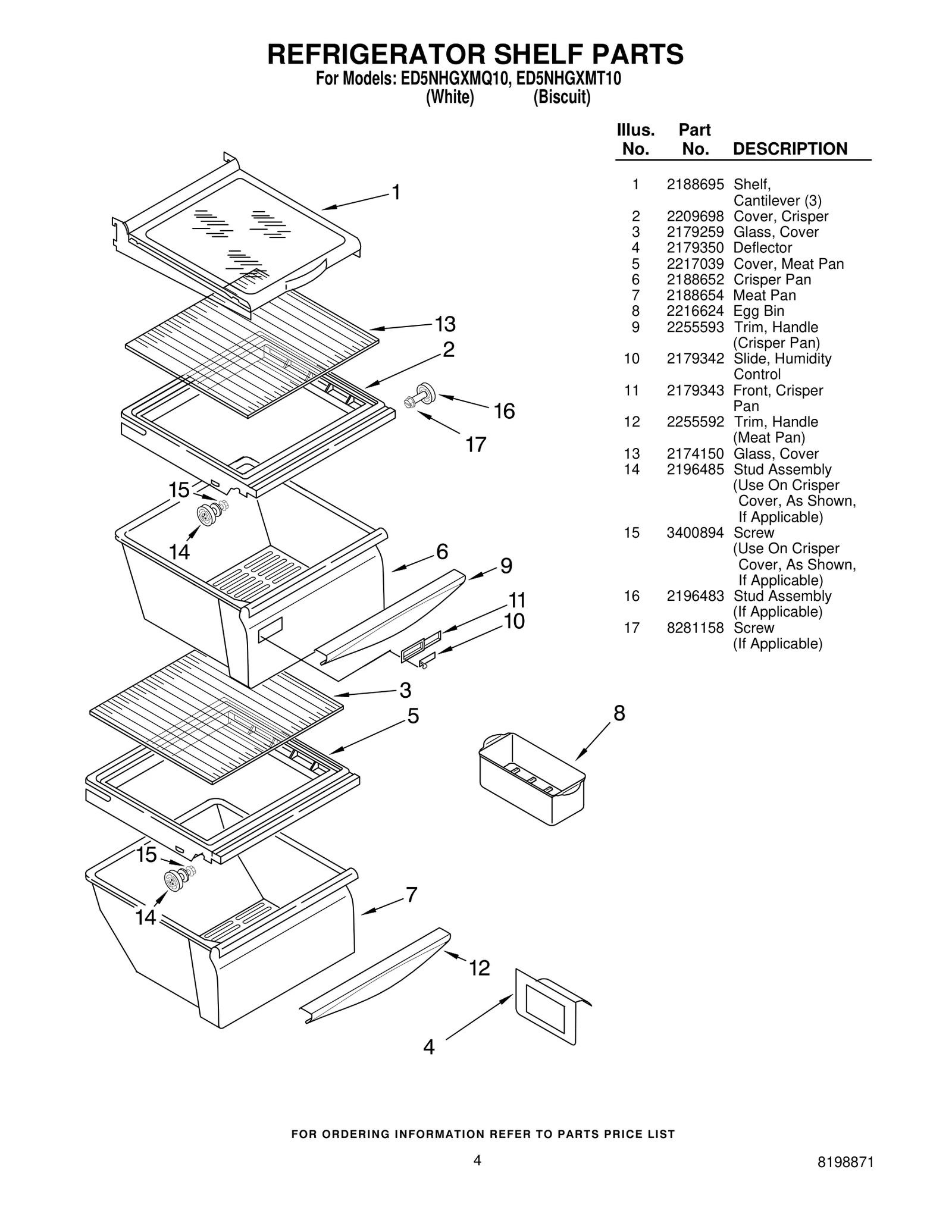 REFRIGERATOR SHELF PARTS
For Models: ED5NHGXMQ10, ED5NHGXMT10
(White) (Biscuit)

1
13
2
16
17
15
14
6
9
11
10
3
5
8
15
14
7
12
4

| Illus. No. | Part No. | DESCRIPTION |
|---|---|---|
| 1 | 2188695 | Shelf, Cantilever (3) |
| 2 | 2209698 | Cover, Crisper |
| 3 | 2179259 | Glass, Cover |
| 4 | 2179350 | Deflector |
| 5 | 2217039 | Cover, Meat Pan |
| 6 | 2188652 | Crisper Pan |
| 7 | 2188654 | Meat Pan |
| 8 | 2216624 | Egg Bin |
| 9 | 2255593 | Trim, Handle (Crisper Pan) |
| 10 | 2179342 | Slide, Humidity Control |
| 11 | 2179343 | Front, Crisper Pan |
| 12 | 2255592 | Trim, Handle (Meat Pan) |
| 13 | 2174150 | Glass, Cover |
| 14 | 2196485 | Stud Assembly (Use On Crisper Cover, As Shown, If Applicable) |
| 15 | 3400894 | Screw (Use On Crisper Cover, As Shown, If Applicable) |
| 16 | 2196483 | Stud Assembly (If Applicable) |
| 17 | 8281158 | Screw (If Applicable) |

FOR ORDERING INFORMATION REFER TO PARTS PRICE LIST

4

8198871