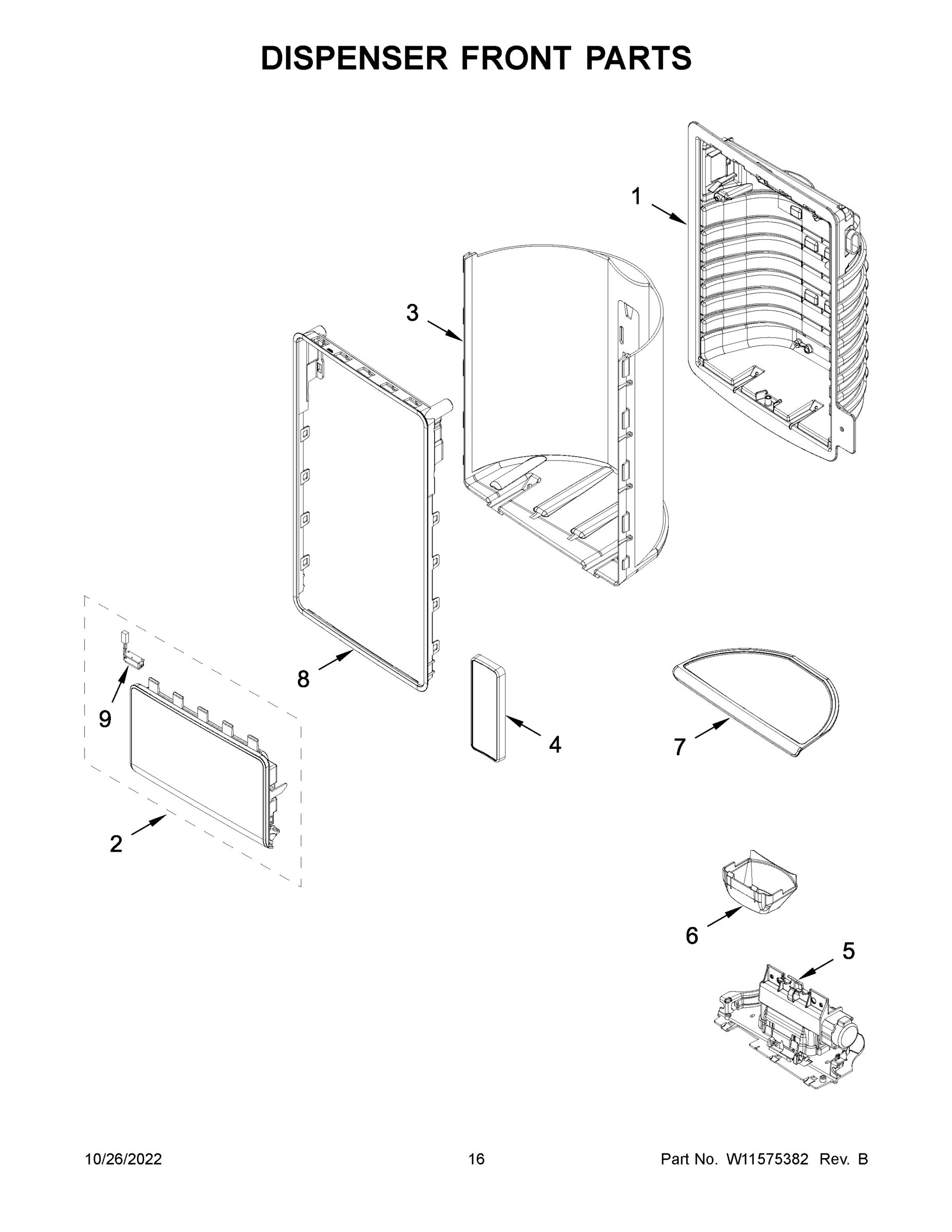 DISPENSER FRONT PARTS

1

3

8

9

4

7

2

6

5

10/26/2022

16

Part No. W11575382 Rev. B