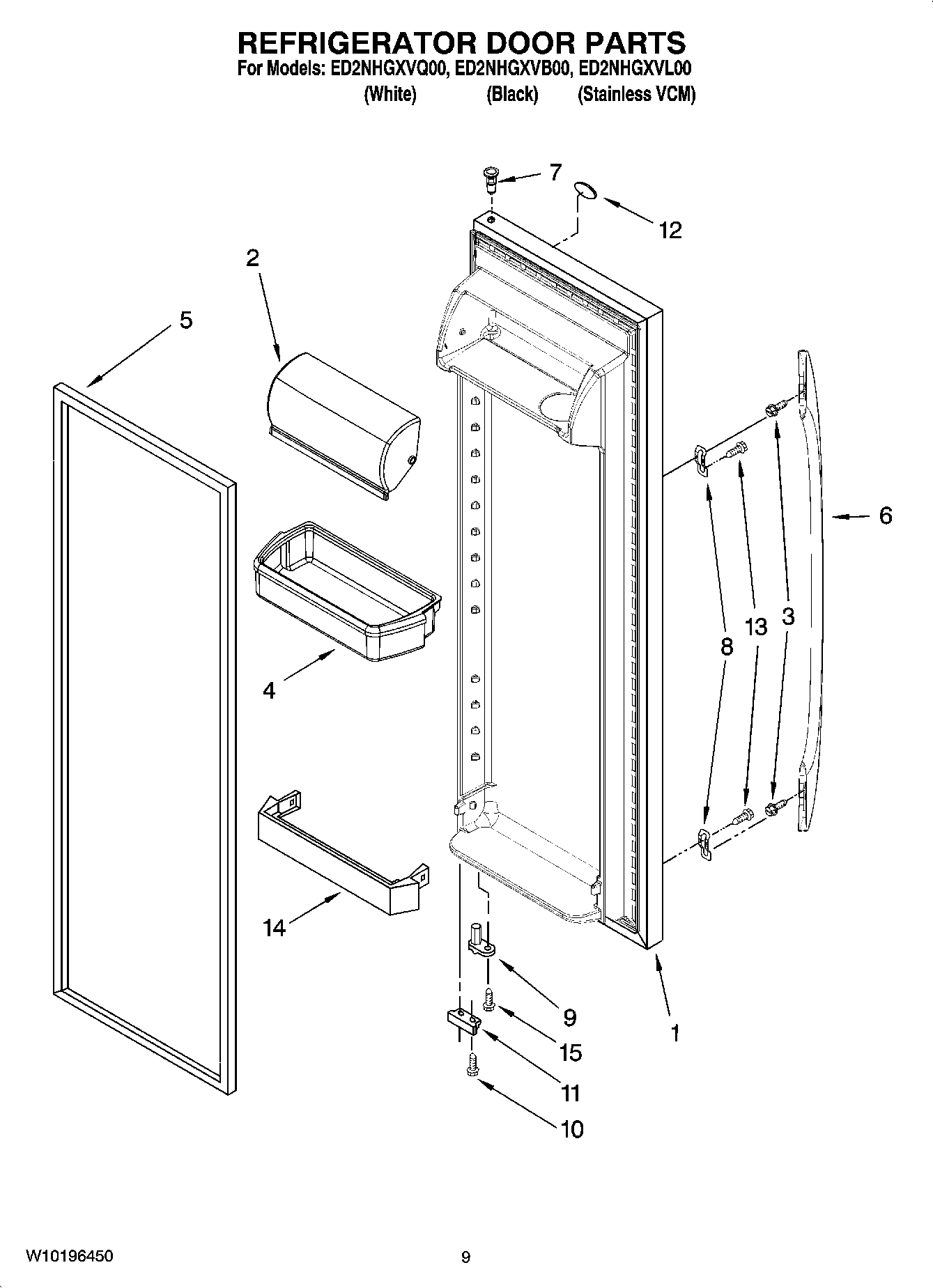 REFRIGERATOR DOOR PARTS
For Models: ED2NHGXVQ00, ED2NHGXVB00, ED2NHGXVL00
(White) (Black) (Stainless VCM)

7
12
2
5
6
13
3
8
4
14
9
15
1
11
10

W10196450

9