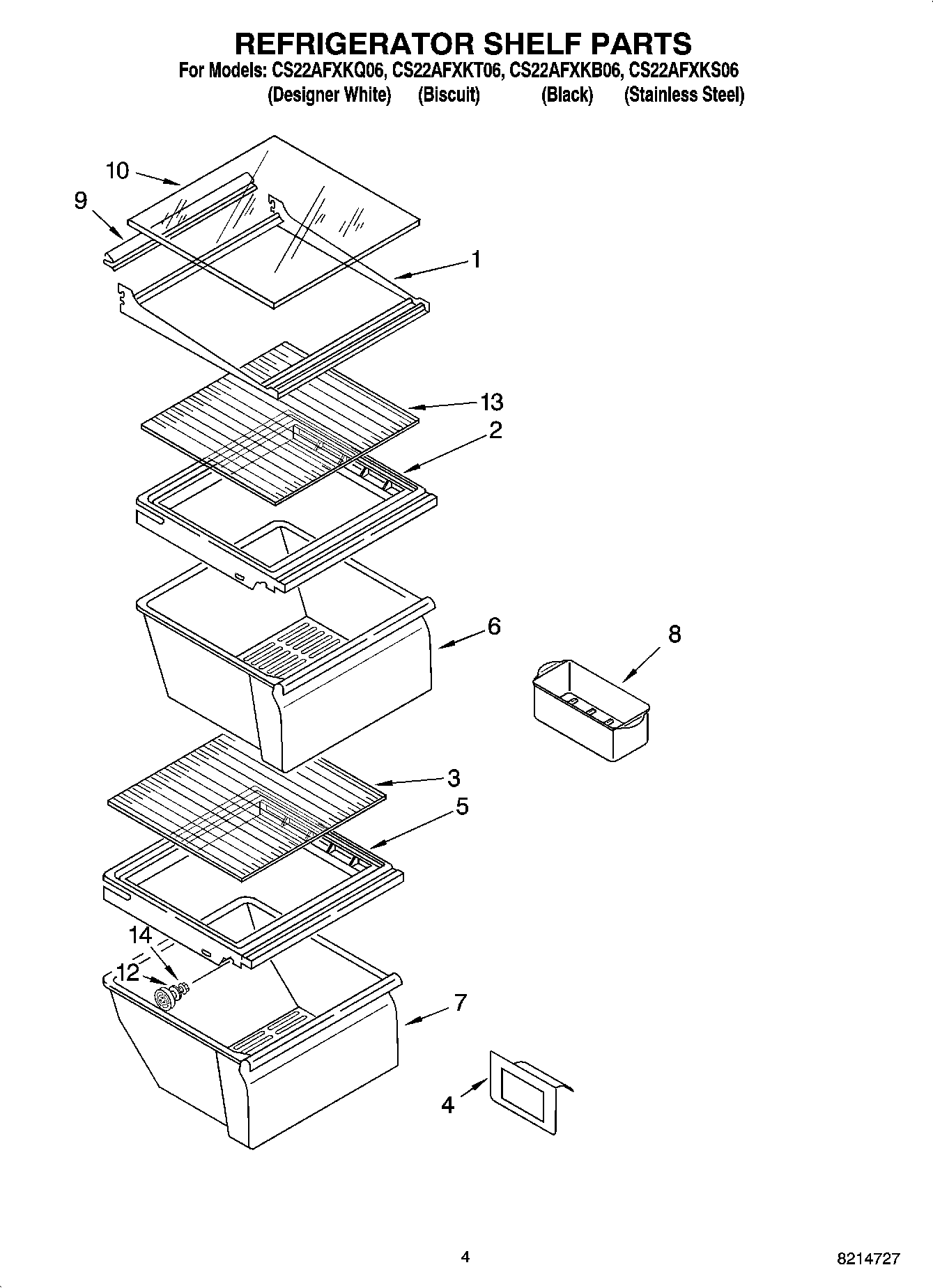 REFRIGERATOR SHELF PARTS
For Models: CS22AFXKQ06, CS22AFXKT06, CS22AFXKB06, CS22AFXKS06
(Designer White) (Biscuit) (Black) (Stainless Steel)

10
9
1
13
2
6
8
3
5
14
12
7
4

4

8214727