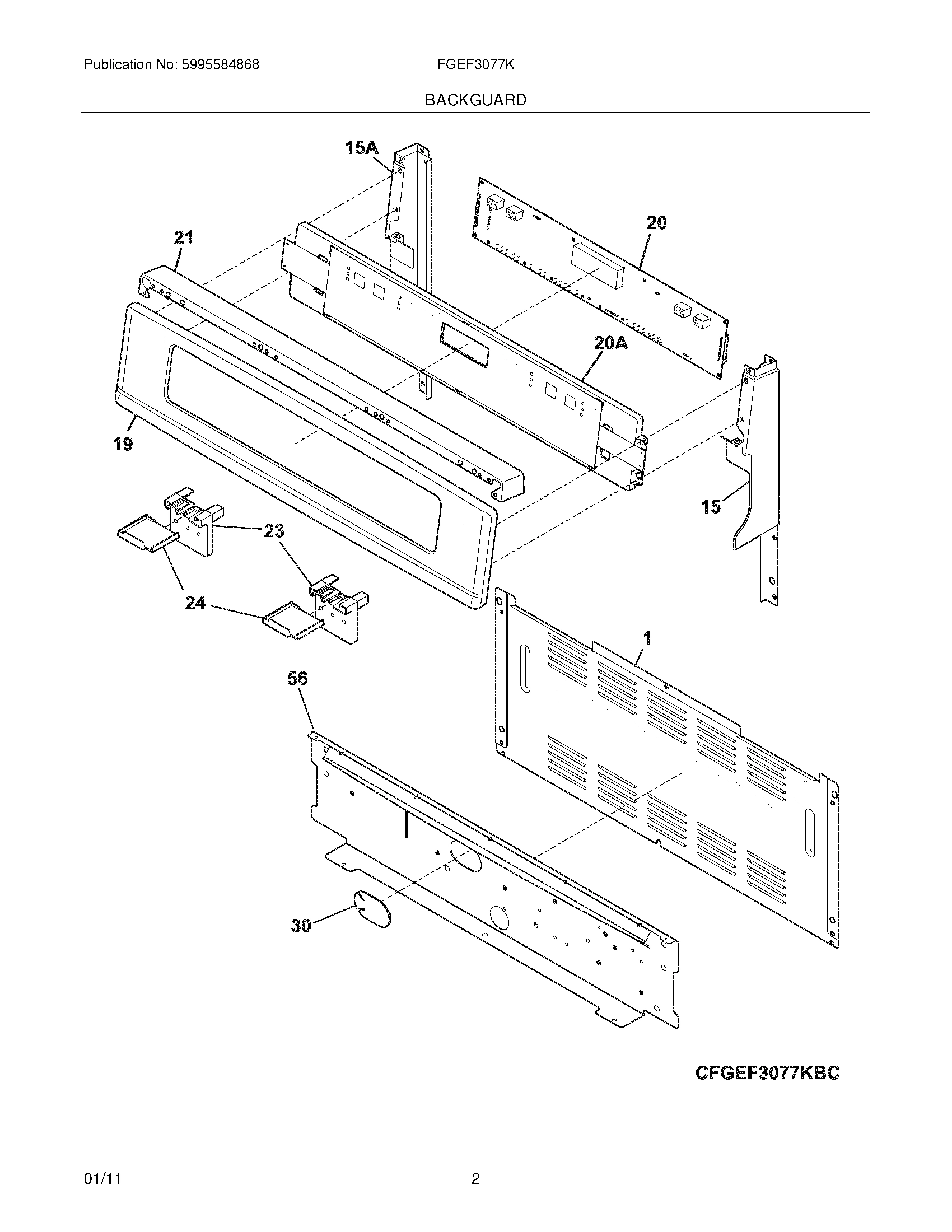 Publication No: 5995584868

FGEF3077K

BACKGUARD

15A

20

21

20A

19

15

23

24

1

56

30

CFGEF3077KBC

01/11

2