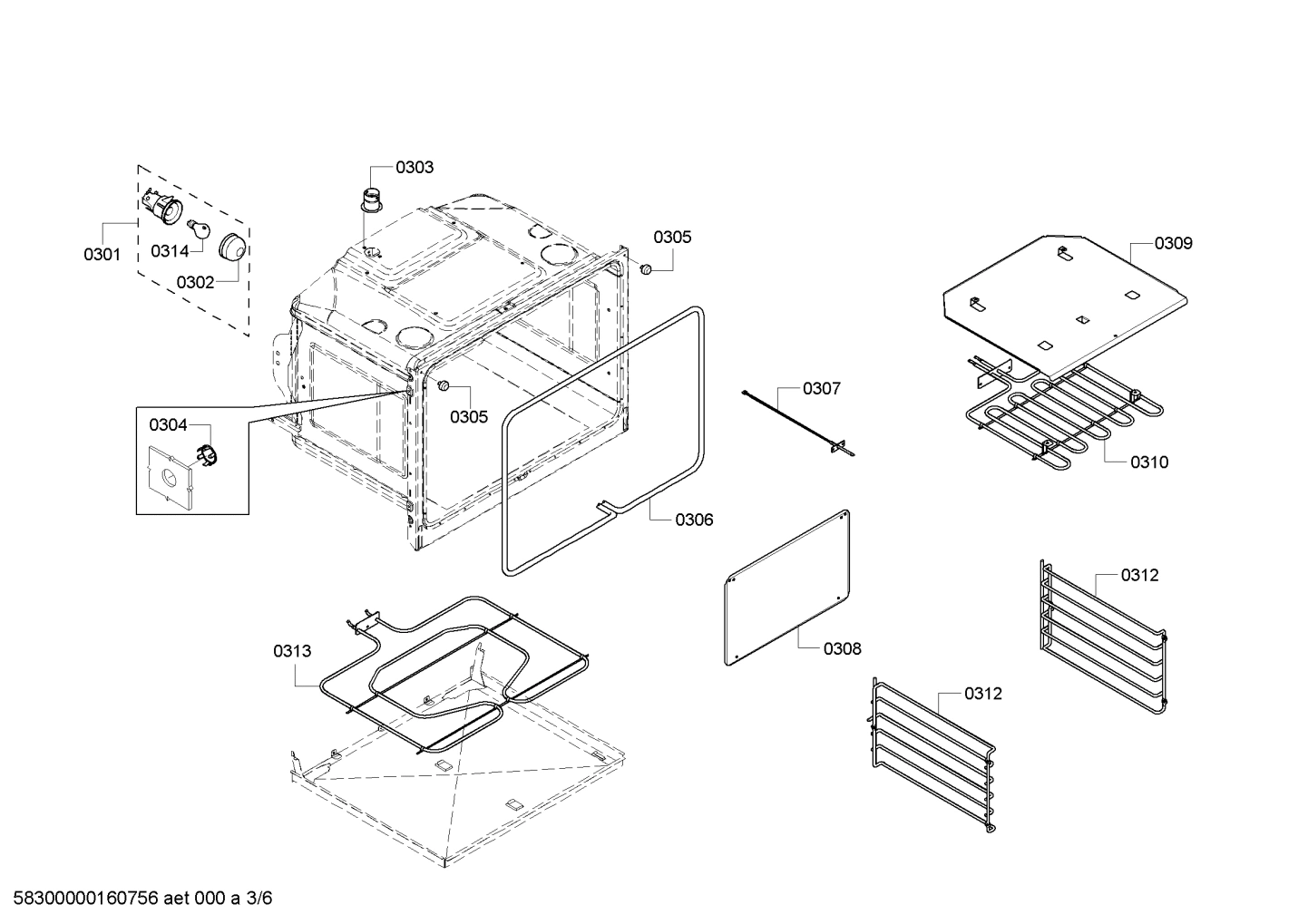 0303
0301
0314
0302
0305
0309
0304
0305
0307
0310
0306
0312
0313
0308
0312

58300000160756 aet 000 a 3/6