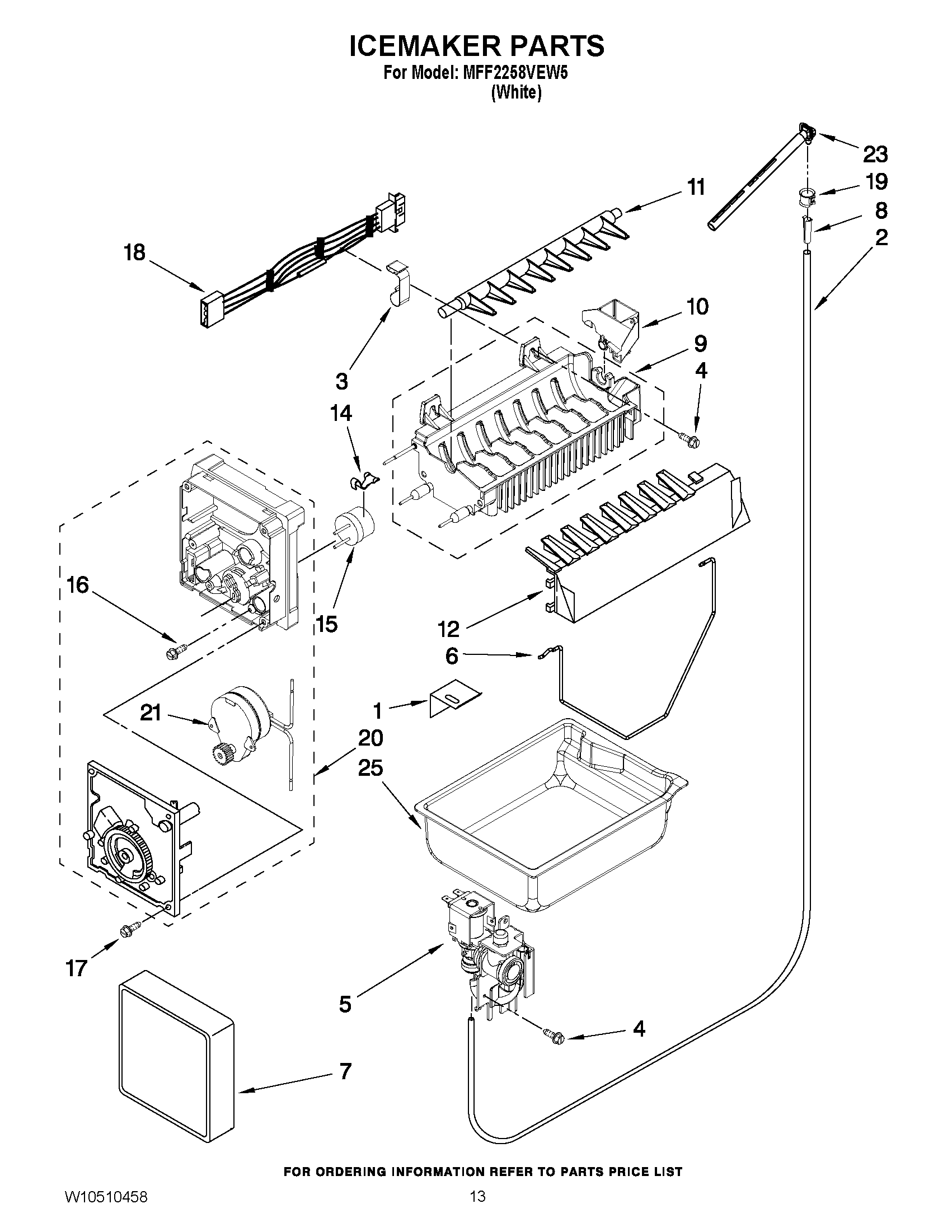 ICEMAKER PARTS
For Model: MFF2258VEW5
(White)

23
19
8
2
11
18
10
9
4
3
14
16
15
12
6
1
21
20
25
17
5
4
7

FOR ORDERING INFORMATION REFER TO PARTS PRICE LIST

W10510458
13