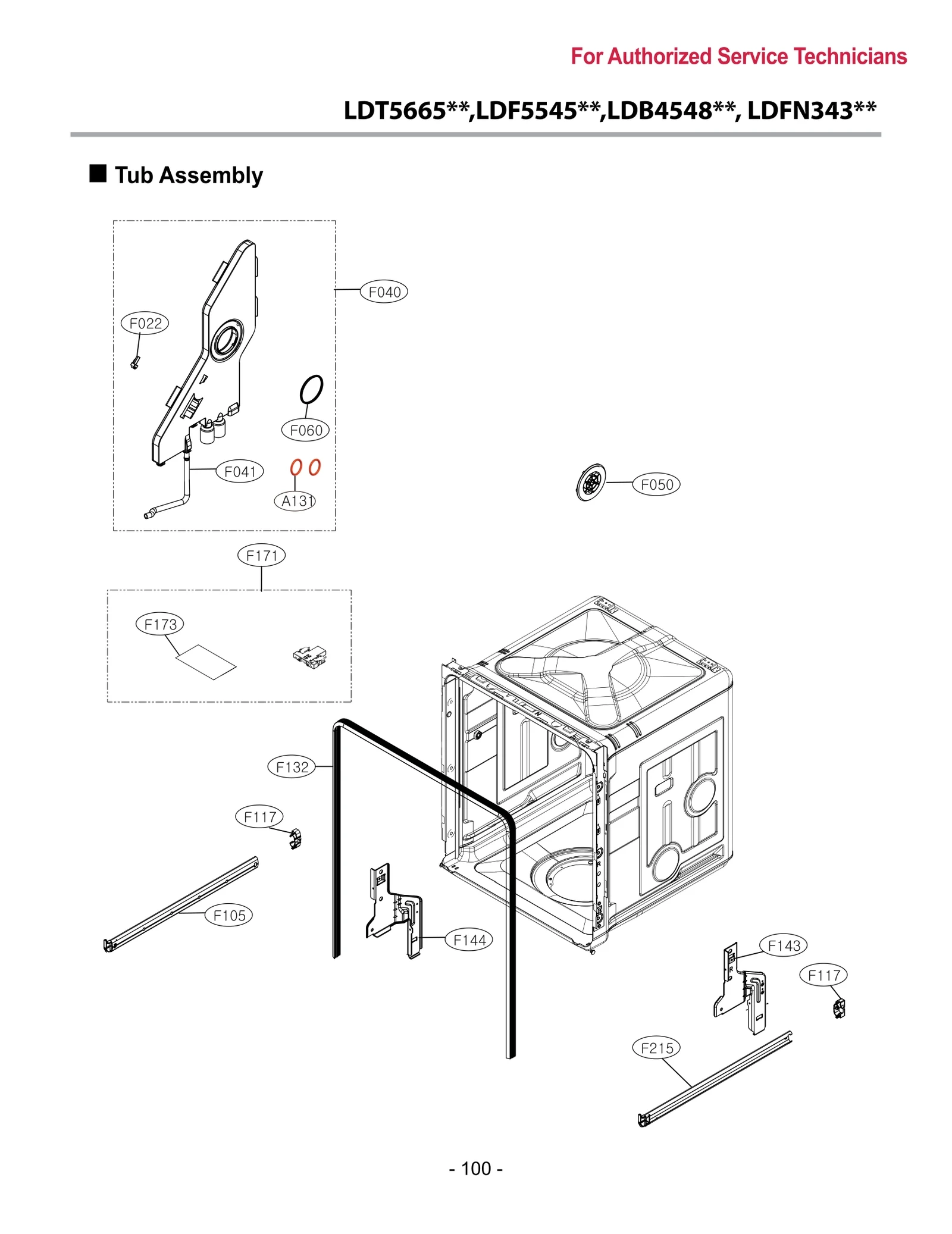 For Authorized Service Technicians

LDT5665**,LDF5545**,LDB4548**, LDFN343**

■ Tub Assembly

F040

F022

F060

F041

A131

F050

F171

F173

F132

F117

F105

F144

F143

F117

F215

- 100 -