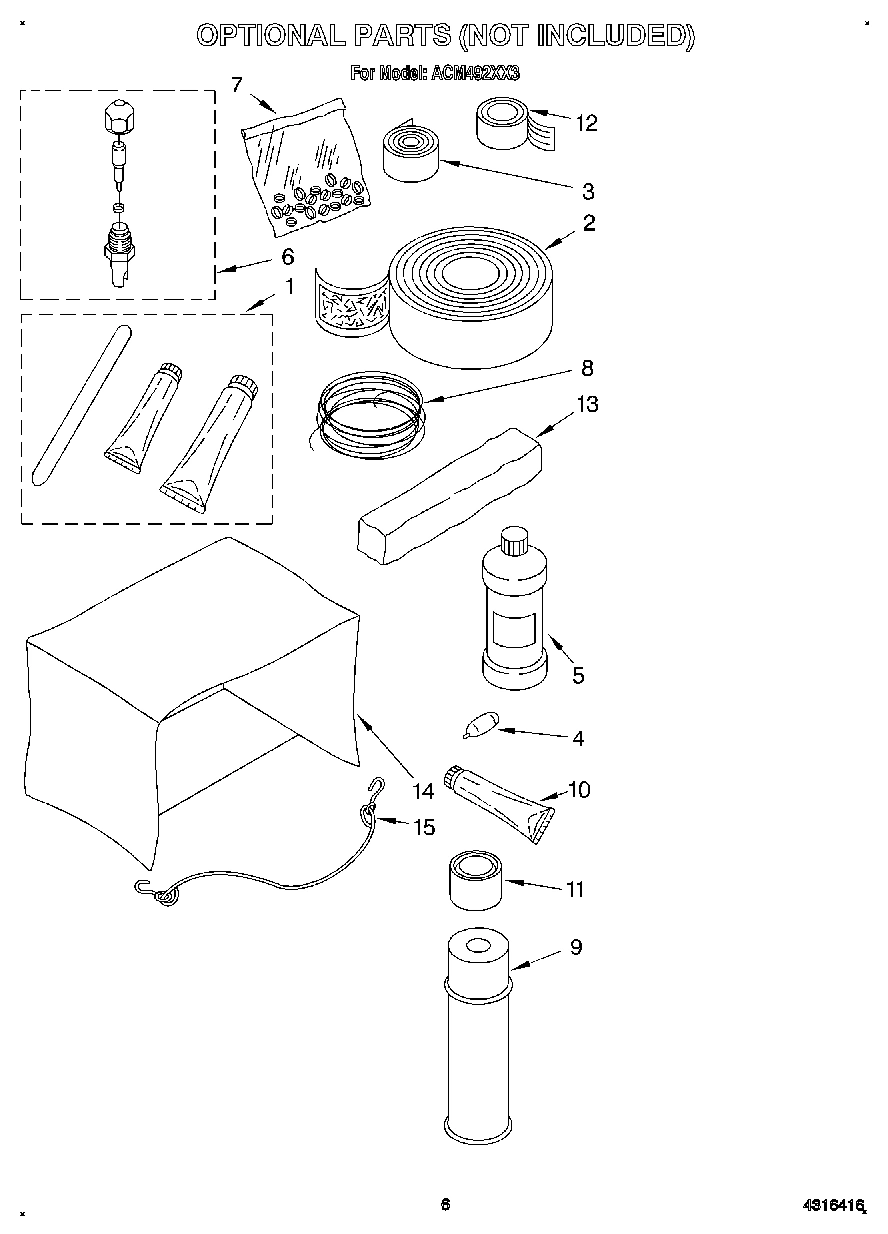 OPTIONAL PARTS (NOT INCLUDED)

For Model: ACM492XX3

7

12

3

2

6

1

8

13

5

4

14

10

15

11

9

6

4316416