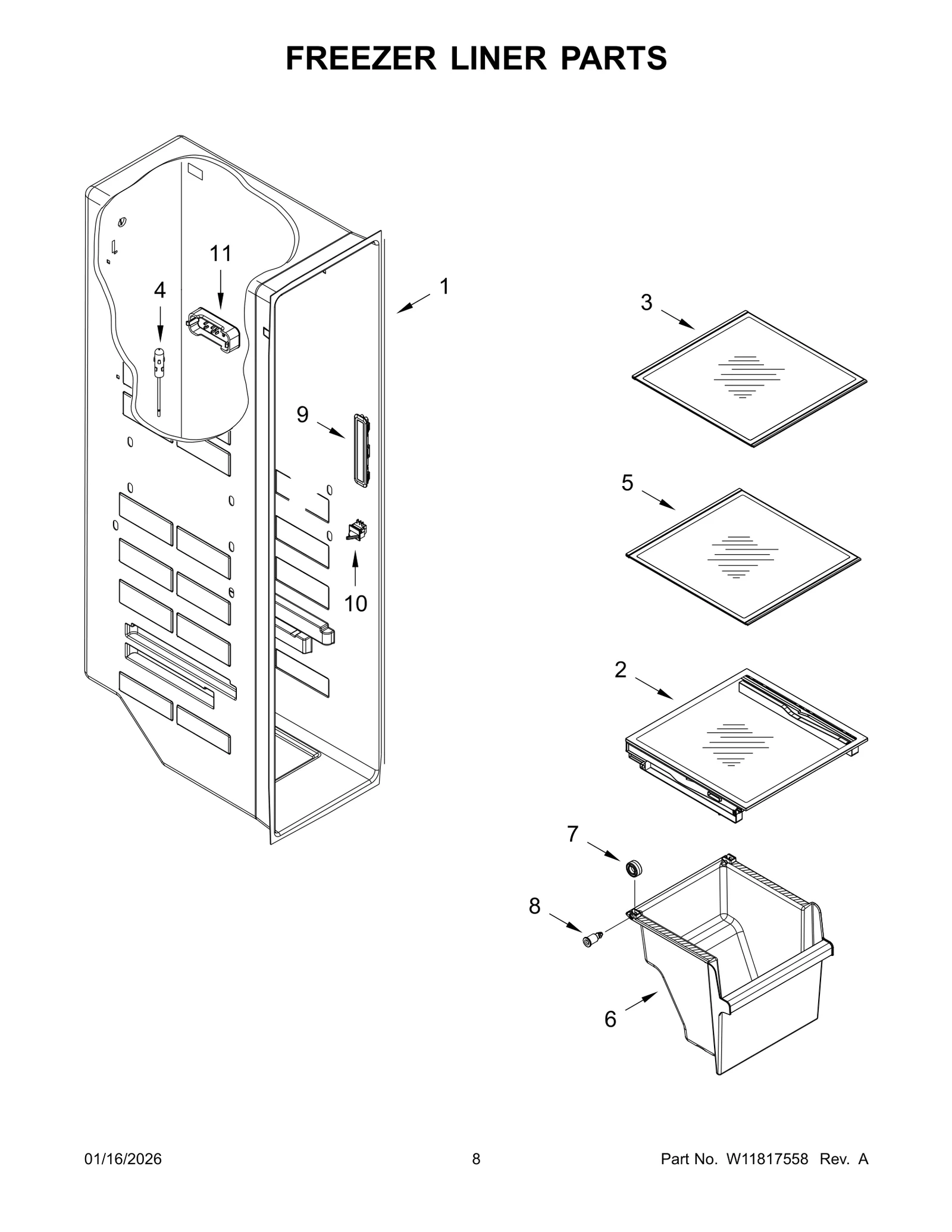 FREEZER LINER PARTS

11
4
1
3
9
5
10
2
7
8
6

01/16/2026
8
Part No. W11817558 Rev. A