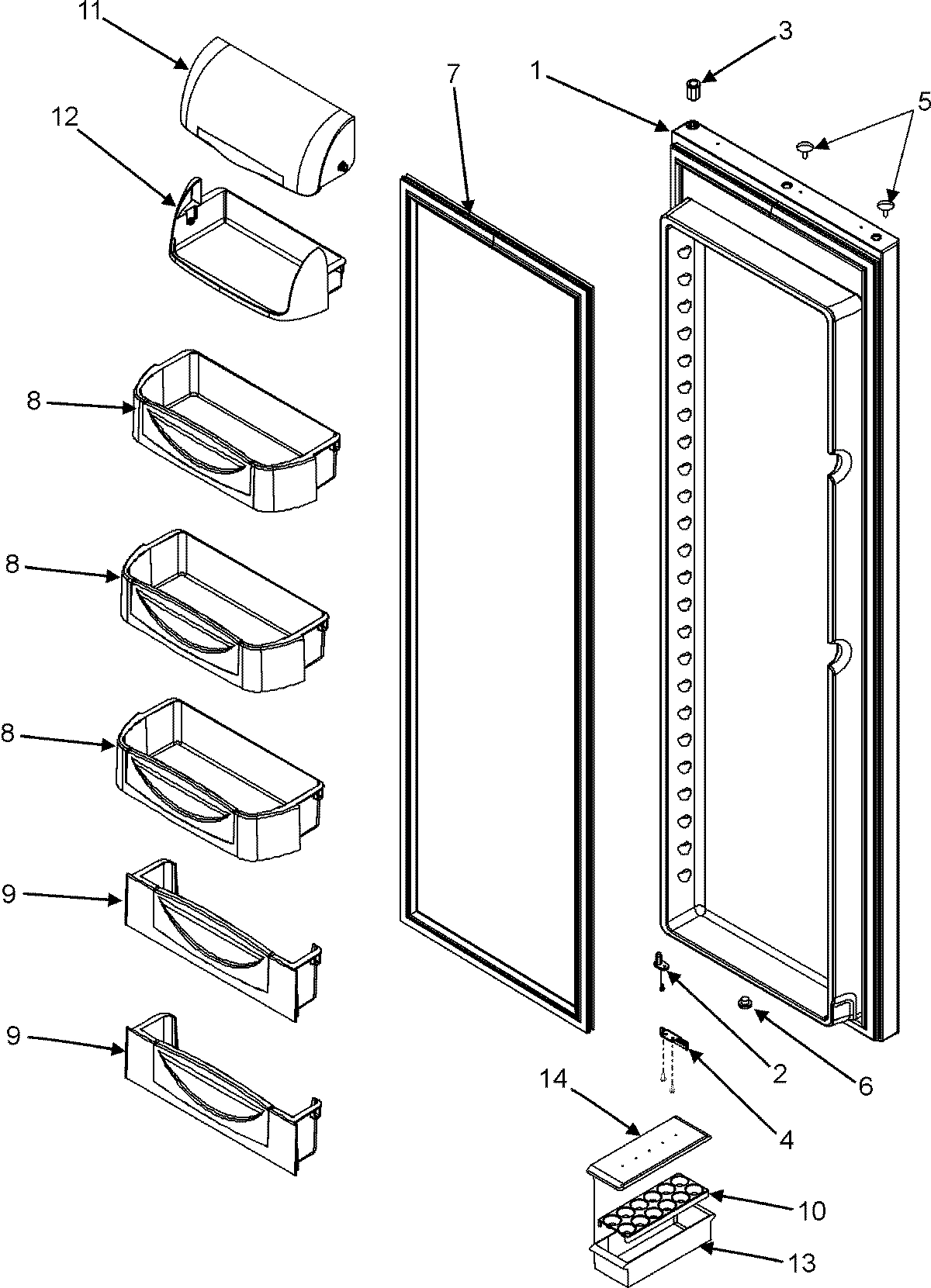 11
12
8
8
8
9
9
7
1
3
5
2
6
4
14
10
13