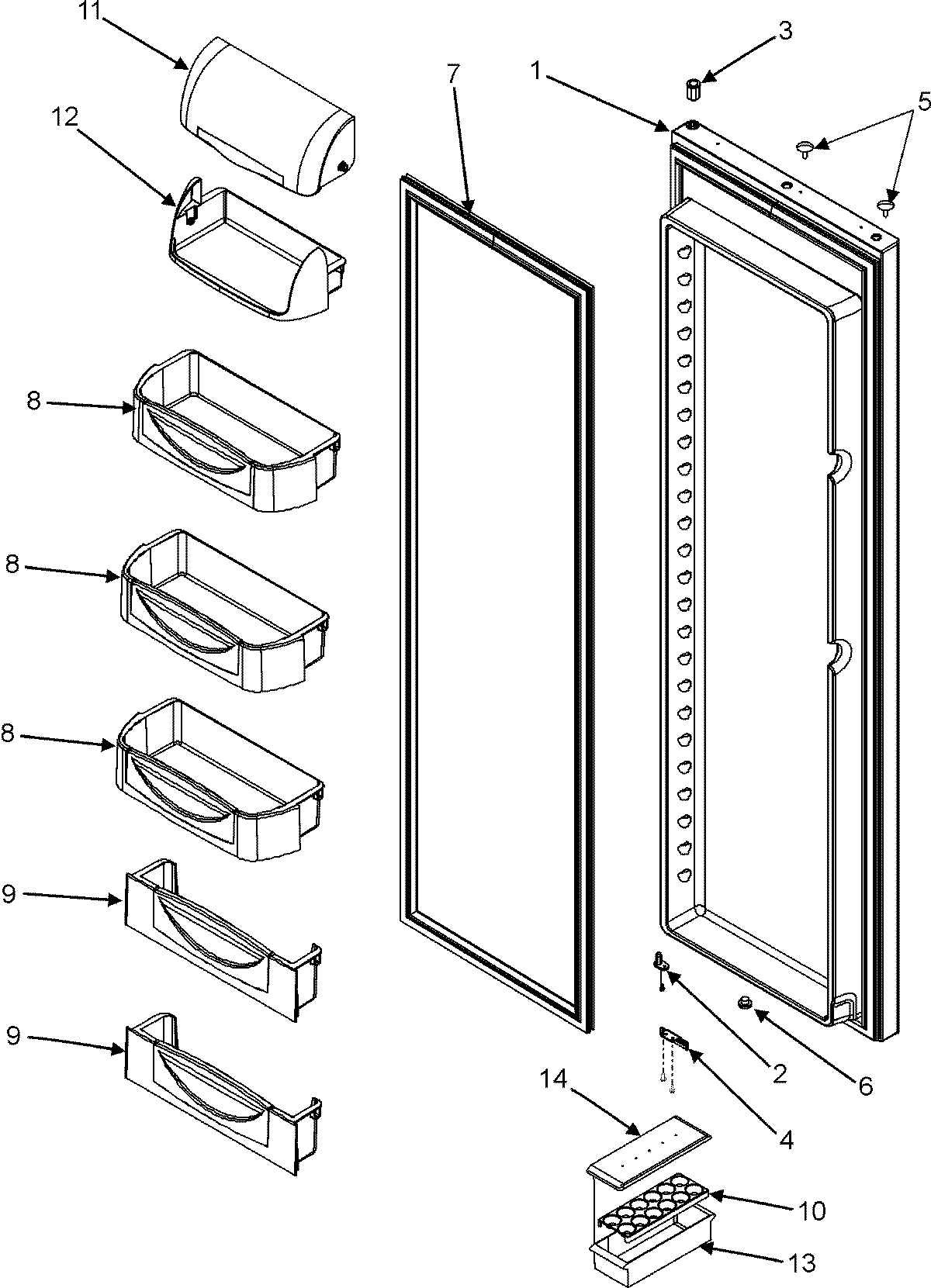 11
12
8
8
8
9
9
7
1
3
5
2
6
4
14
10
13