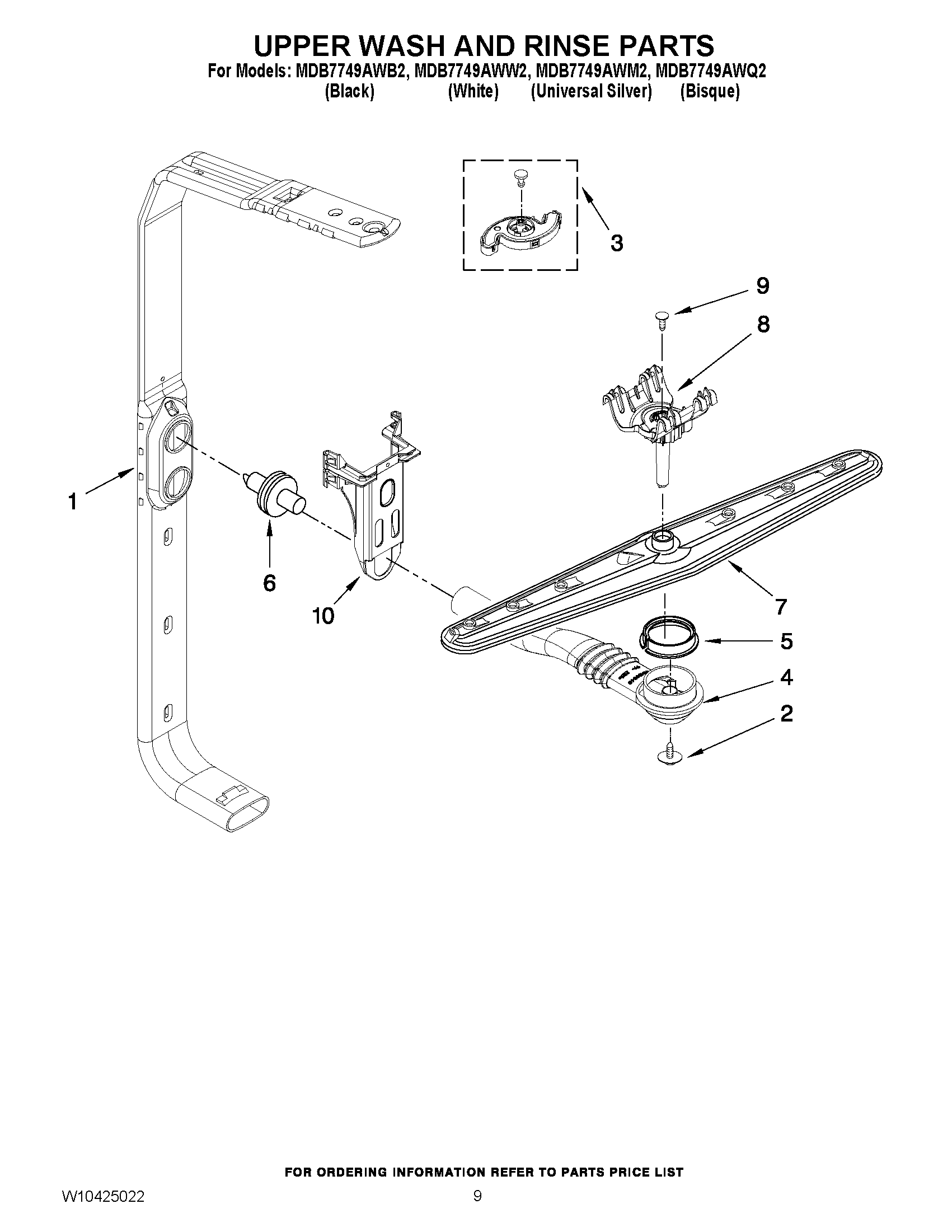 UPPER WASH AND RINSE PARTS
For Models: MDB7749AWB2, MDB7749AWW2, MDB7749AWM2, MDB7749AWQ2
(Black) (White) (Universal Silver) (Bisque)

3
9
8
1
6
10
7
5
4
2

FOR ORDERING INFORMATION REFER TO PARTS PRICE LIST
W10425022
9