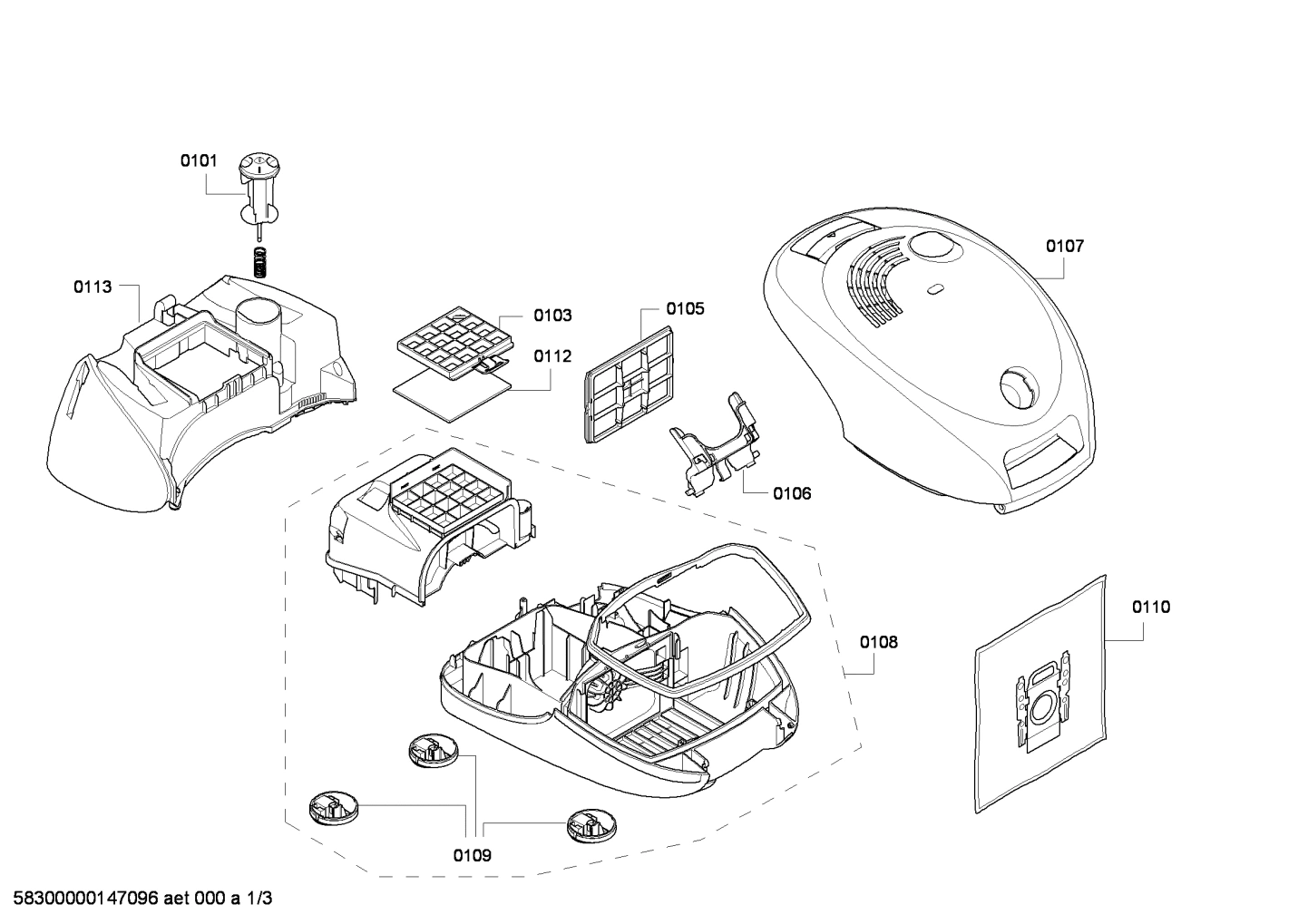 0101

0113

0103

0112

0105

0107

0106

0108

0110

0109

58300000147096 aet 000 a 1/3