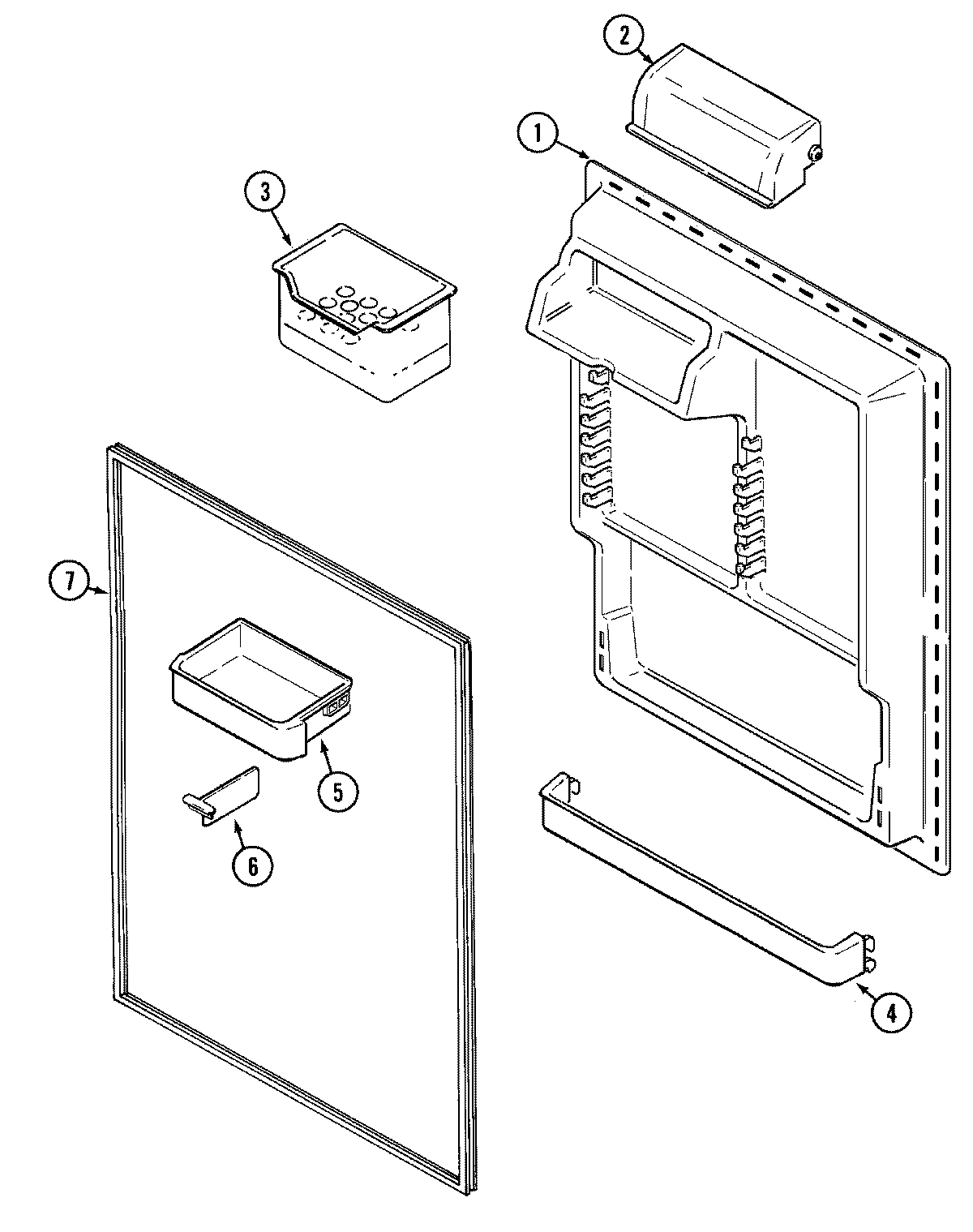 2
1
3
7
5
6
4