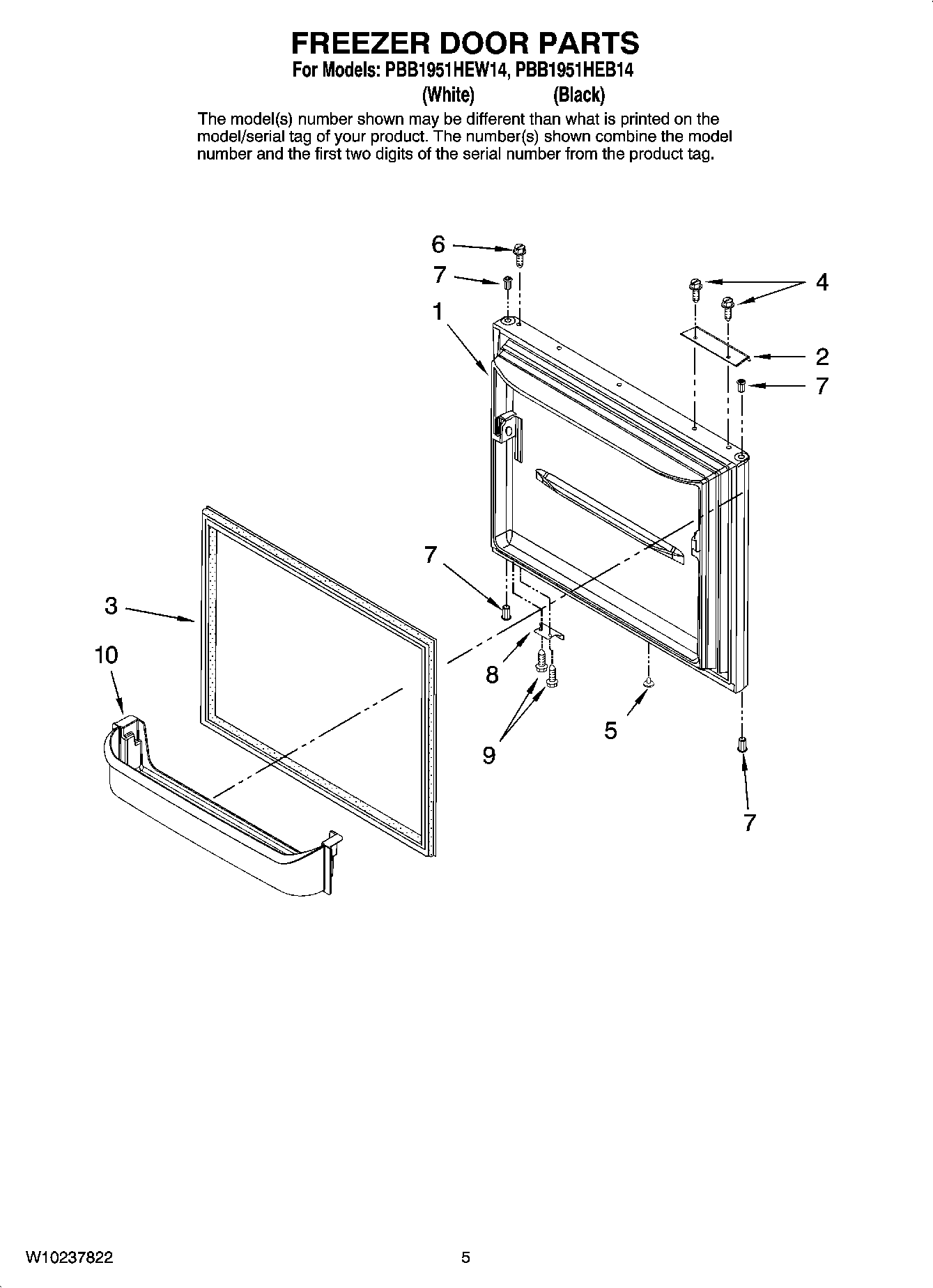 FREEZER DOOR PARTS

For Models: PBB1951HEW14, PBB1951HEB14
(White) (Black)

The model(s) number shown may be different than what is printed on the model/serial tag of your product. The number(s) shown combine the model number and the first two digits of the serial number from the product tag.

6
7
1
4
2
7
7
3
10
8
9
5
7

W10237822

5