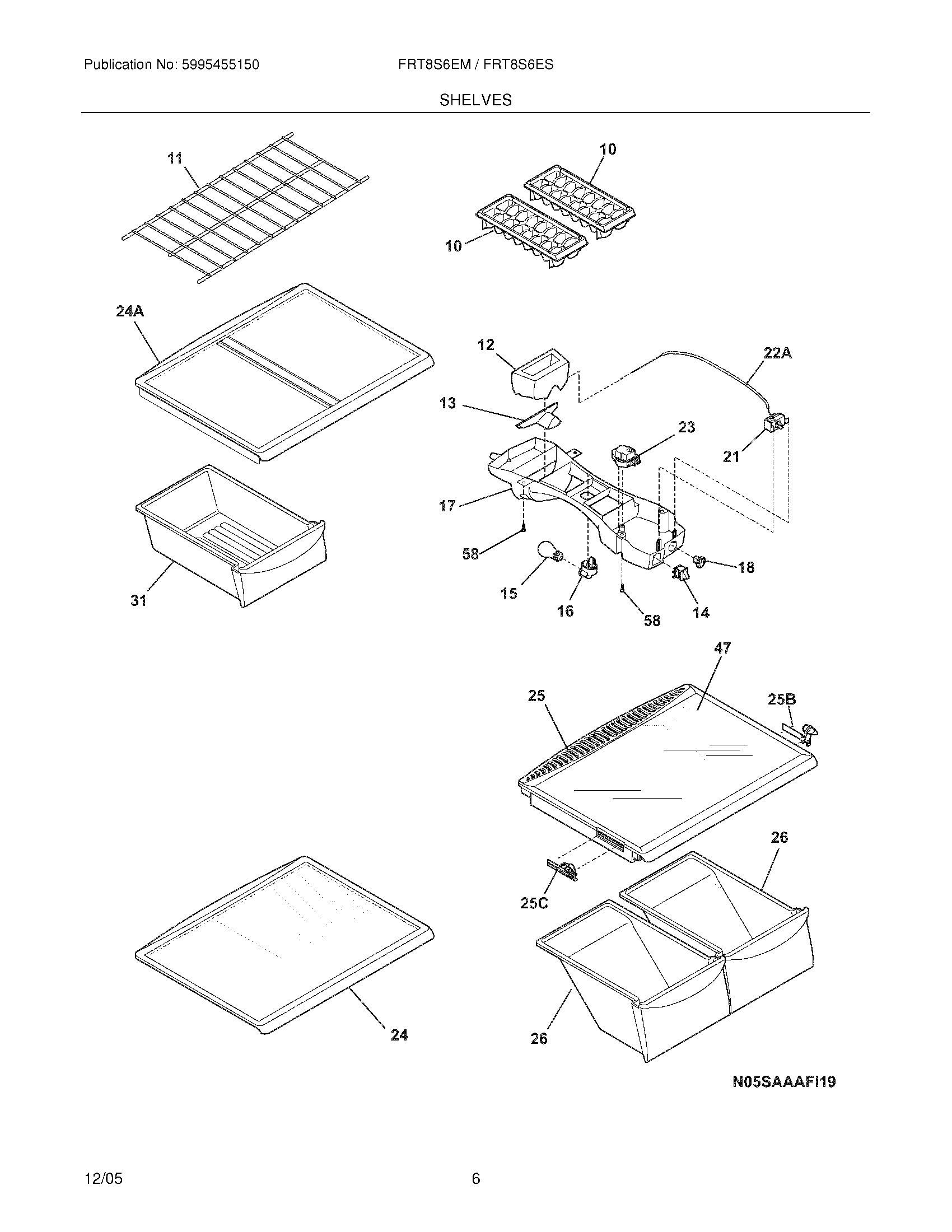 Publication No: 5995455150

FRT8S6EM / FRT8S6ES

SHELVES

11

10

10

24A

12

22A

13

23

21

17

58

18

15

16

58

14

31

47

25

25B

26

25C

24

26

N05SAAAFI19

12/05

6