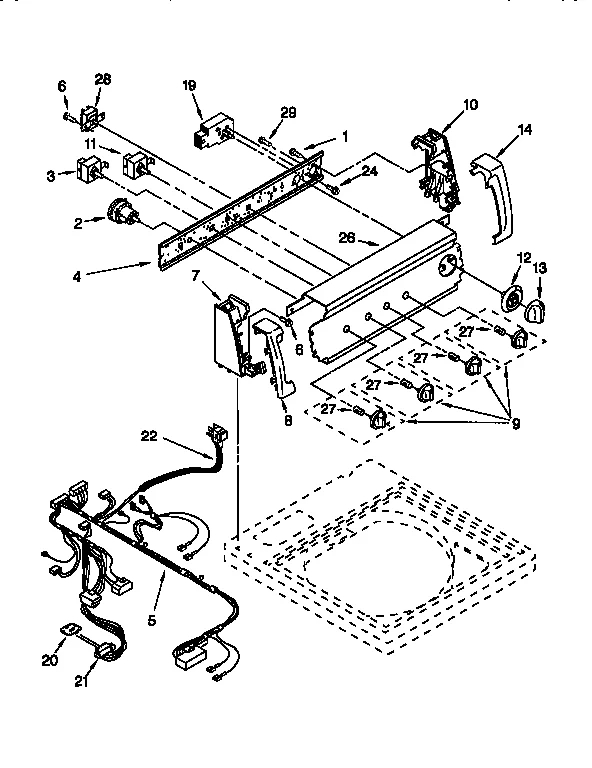 6
28
19
29
1
10
14
11
3
24
2
26
4
12
13
7
6
27
27
27
27
8
9
22
5
20
21