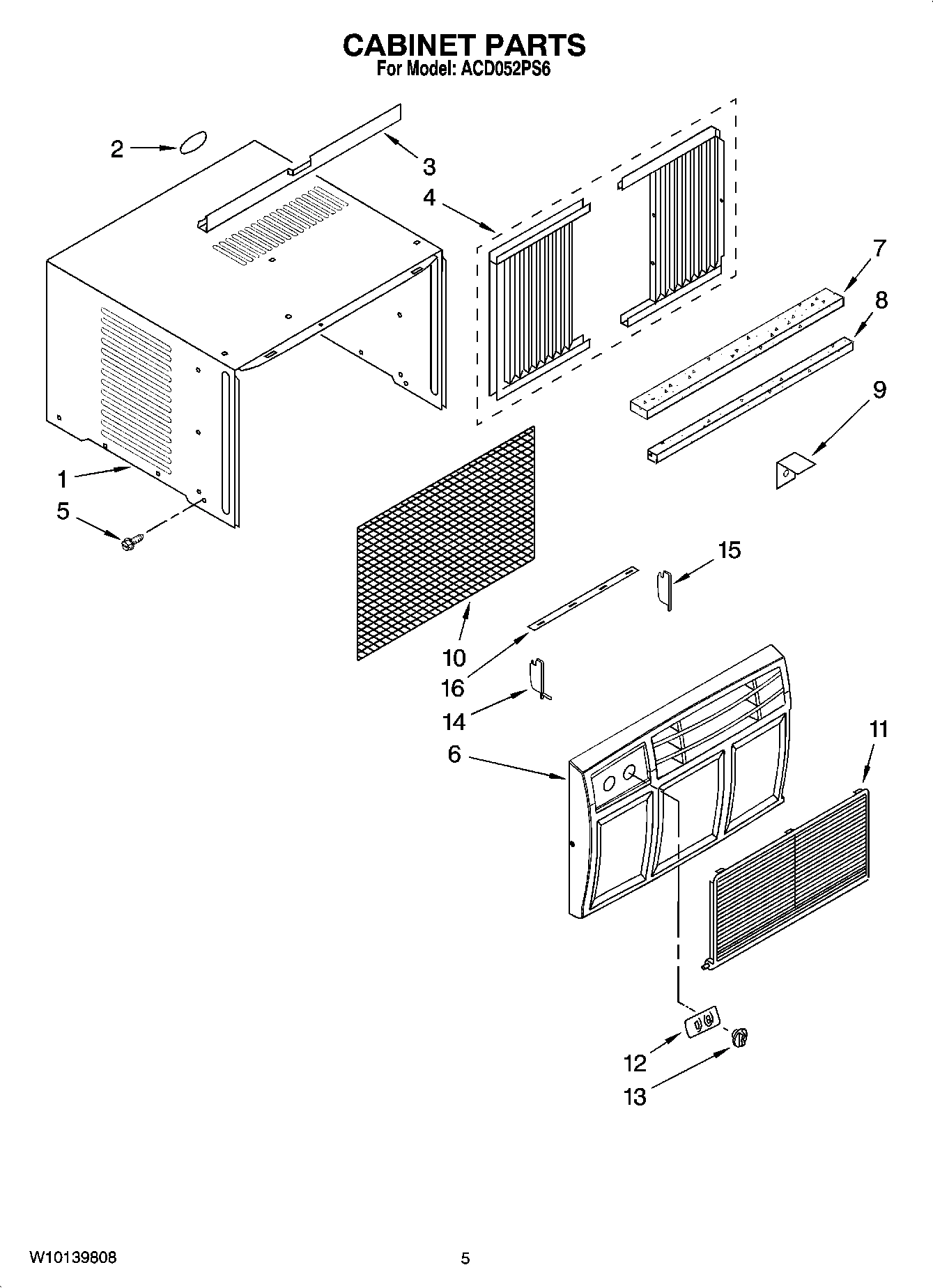 CABINET PARTS
For Model: ACD052PS6

2
3
4
7
8
9
1
5
15
10
16
14
6
11
12
13

W10139808

5