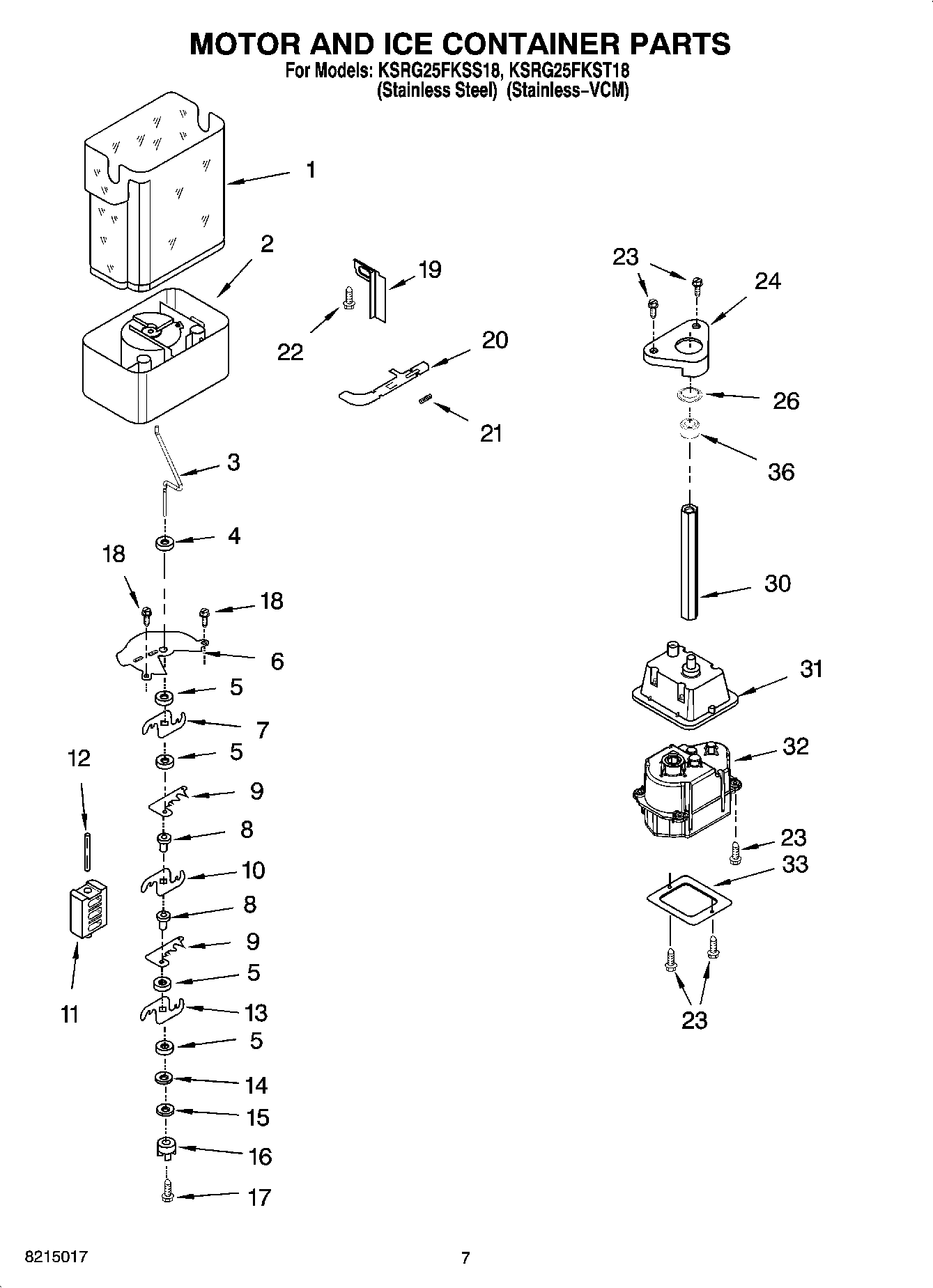 MOTOR AND ICE CONTAINER PARTS
For Models: KSRG25FKSS18, KSRG25FKST18
(Stainless Steel) (Stainless–VCM)

1
2
3
4
18
18
6
5
7
5
9
8
10
8
9
5
13
5
14
15
16
17
12
11
19
22
20
21
23
24
26
36
30
31
32
23
33
23

8215017
7