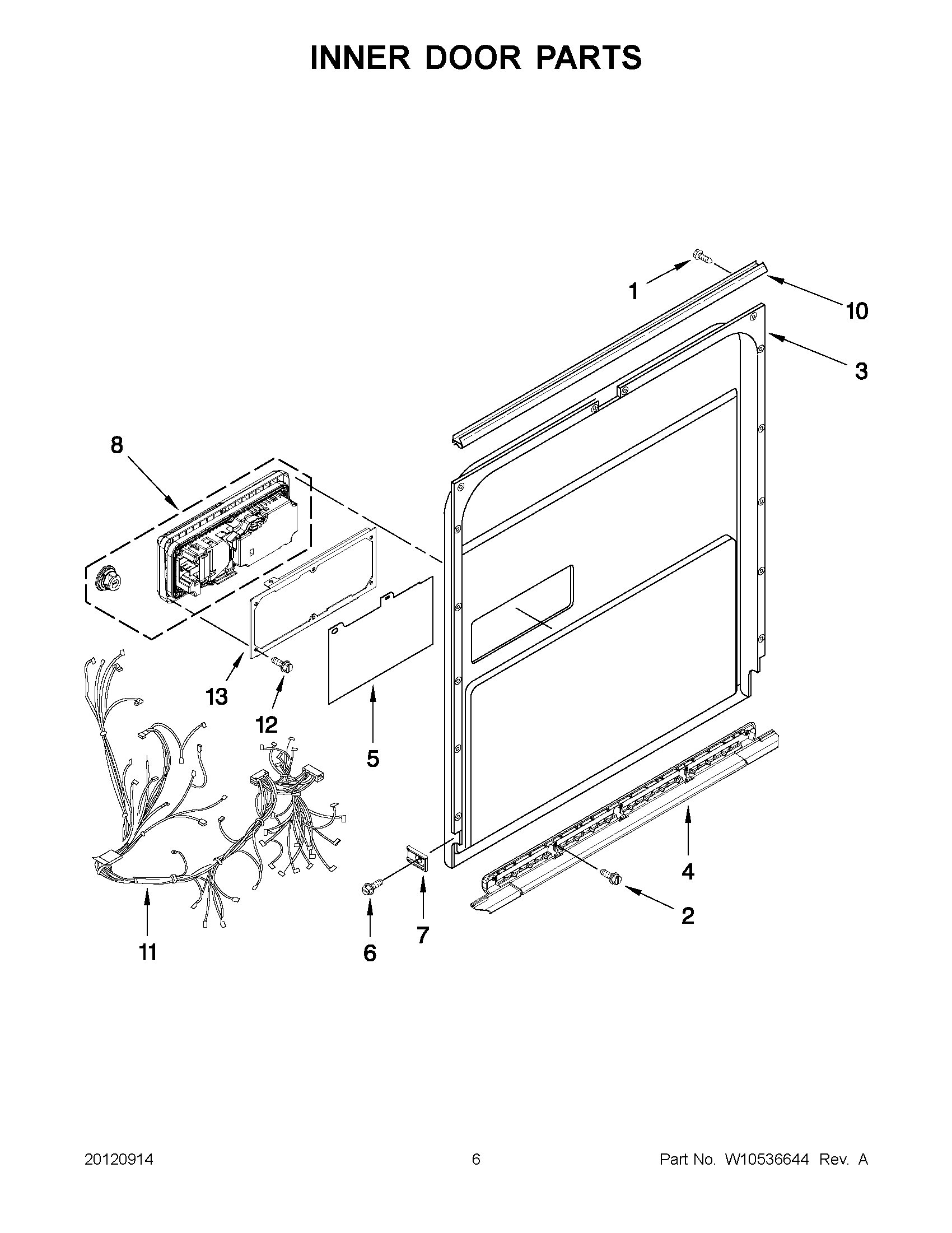 INNER DOOR PARTS

1

10

3

8

13

12

5

4

2

11

6

7

20120914

6

Part No. W10536644 Rev. A