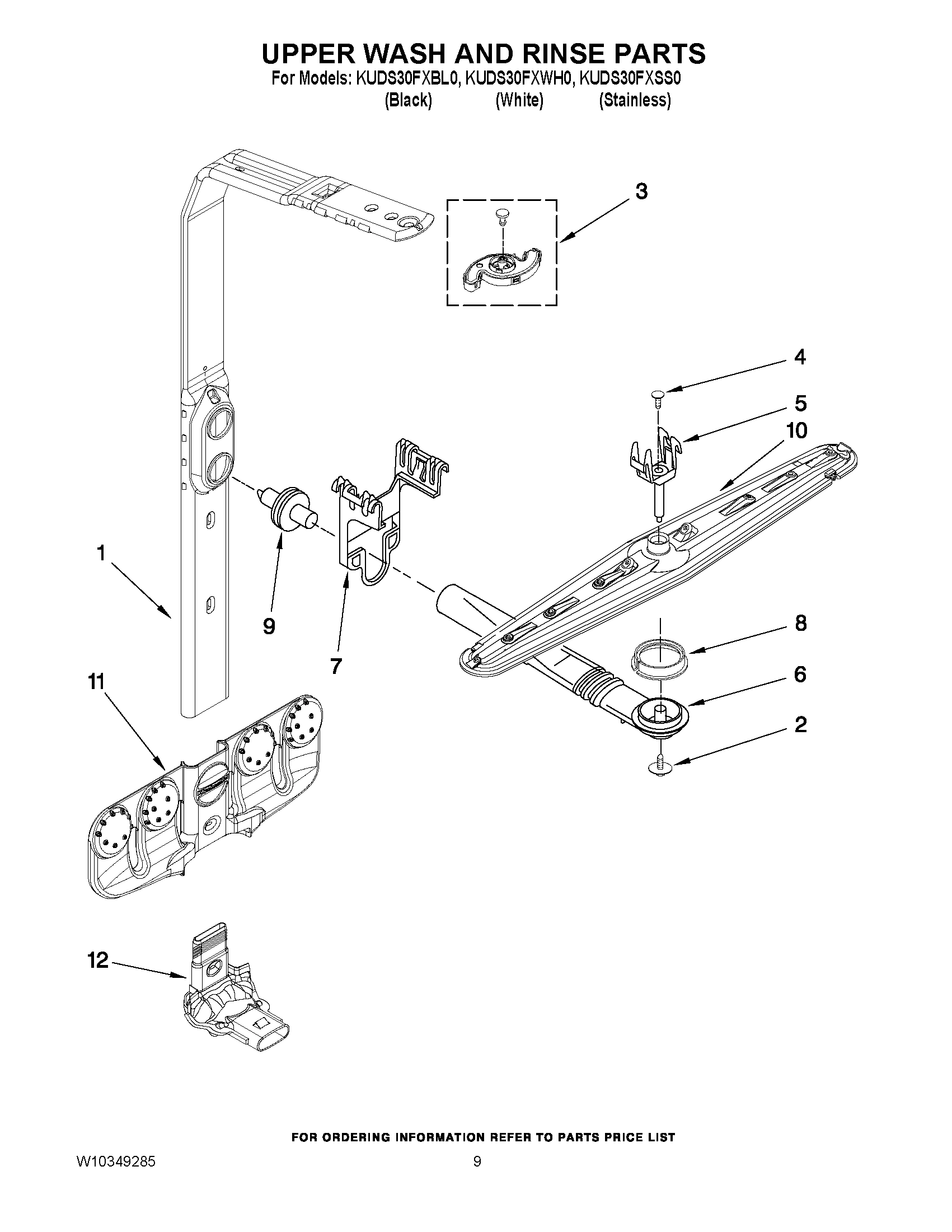 UPPER WASH AND RINSE PARTS
For Models: KUDS30FXBL0, KUDS30FXWH0, KUDS30FXSS0
(Black) (White) (Stainless)

3
4
5
10
1
9
7
8
6
2
11
12

FOR ORDERING INFORMATION REFER TO PARTS PRICE LIST
W10349285
9