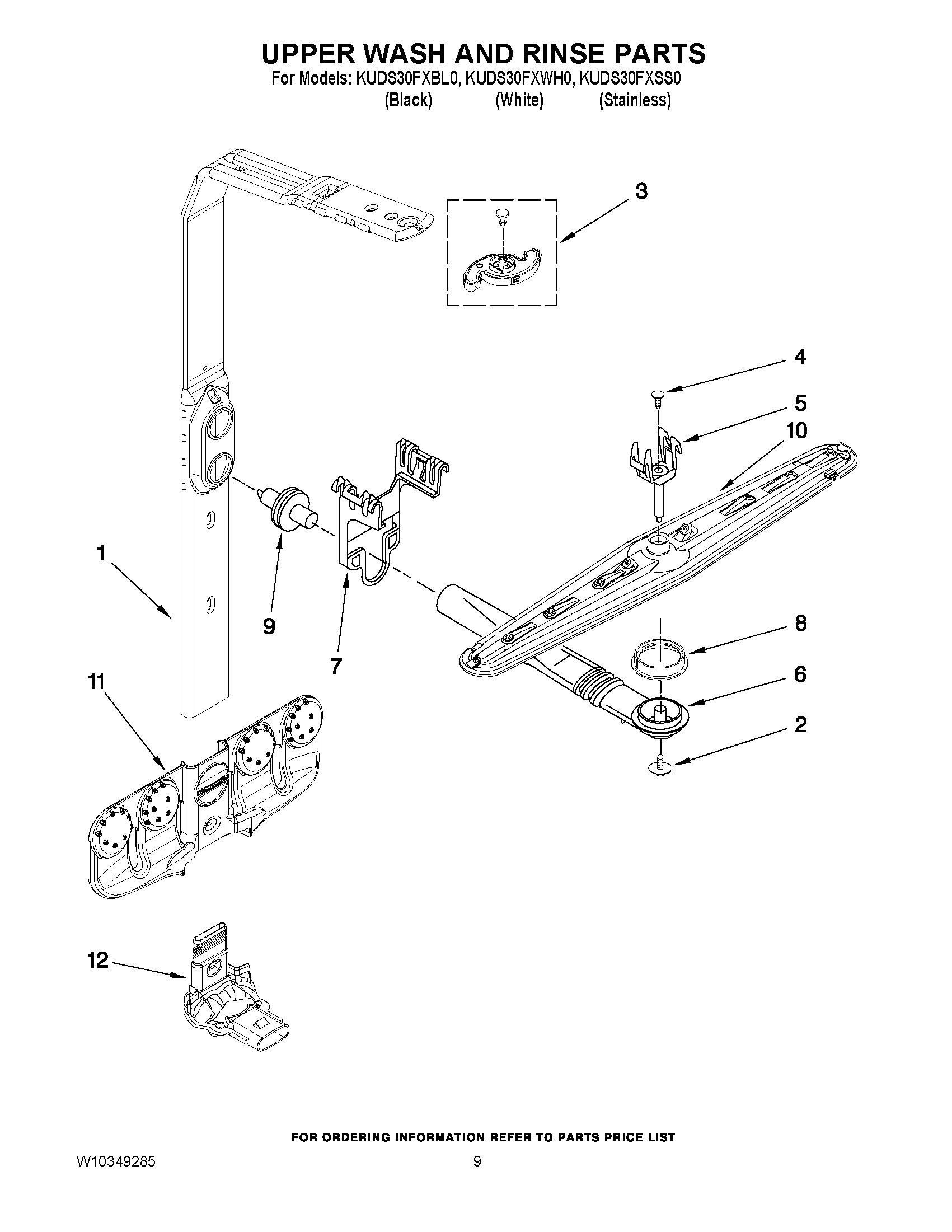 UPPER WASH AND RINSE PARTS
For Models: KUDS30FXBL0, KUDS30FXWH0, KUDS30FXSS0
(Black) (White) (Stainless)

3

4

5

10

1

9

7

8

6

2

11

12

FOR ORDERING INFORMATION REFER TO PARTS PRICE LIST

W10349285

9