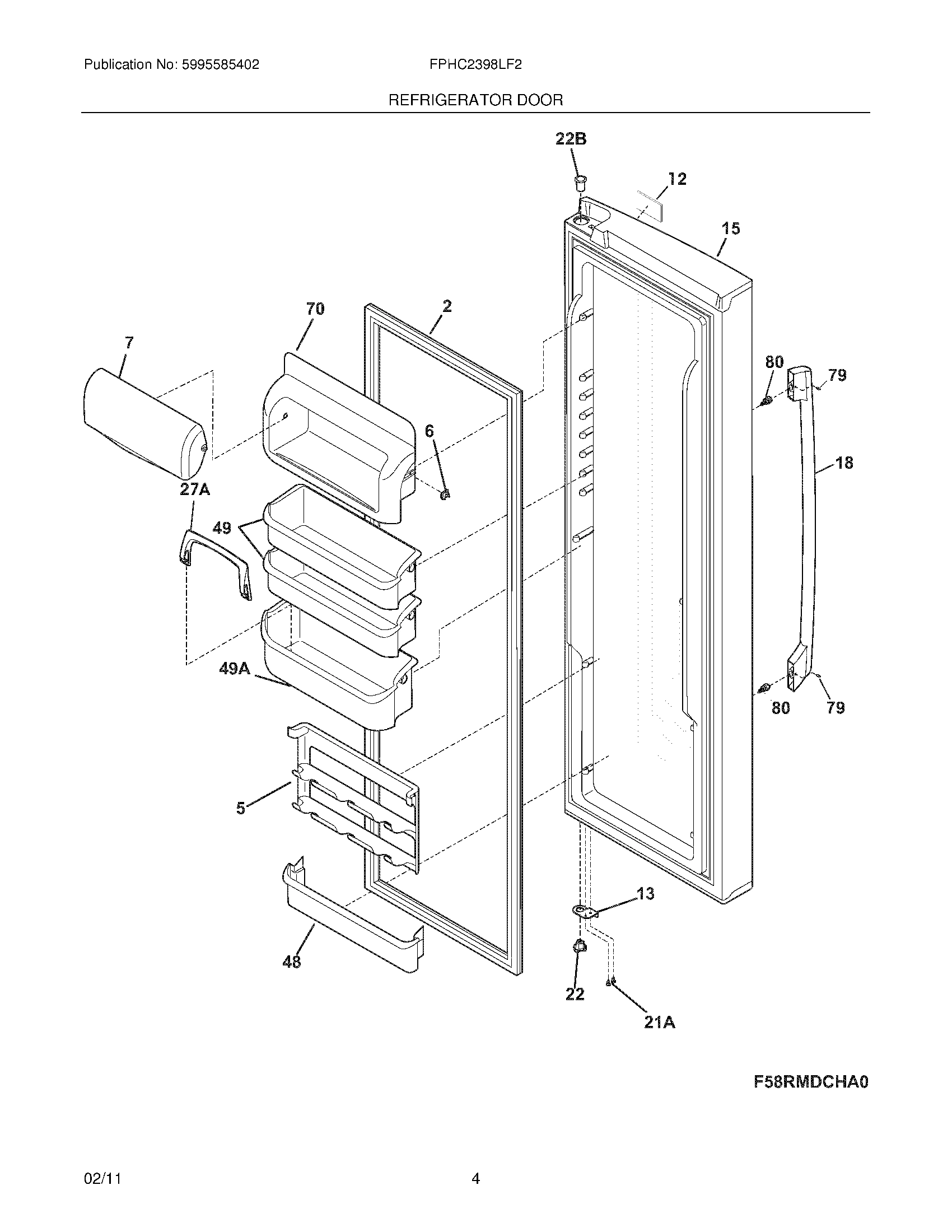 Publication No: 5995585402

FPHC2398LF2

REFRIGERATOR DOOR

22B

12

15

70

2

7

80

79

6

18

27A

49

49A

80

79

5

13

48

22

21A

F58RMDCHA0

02/11

4