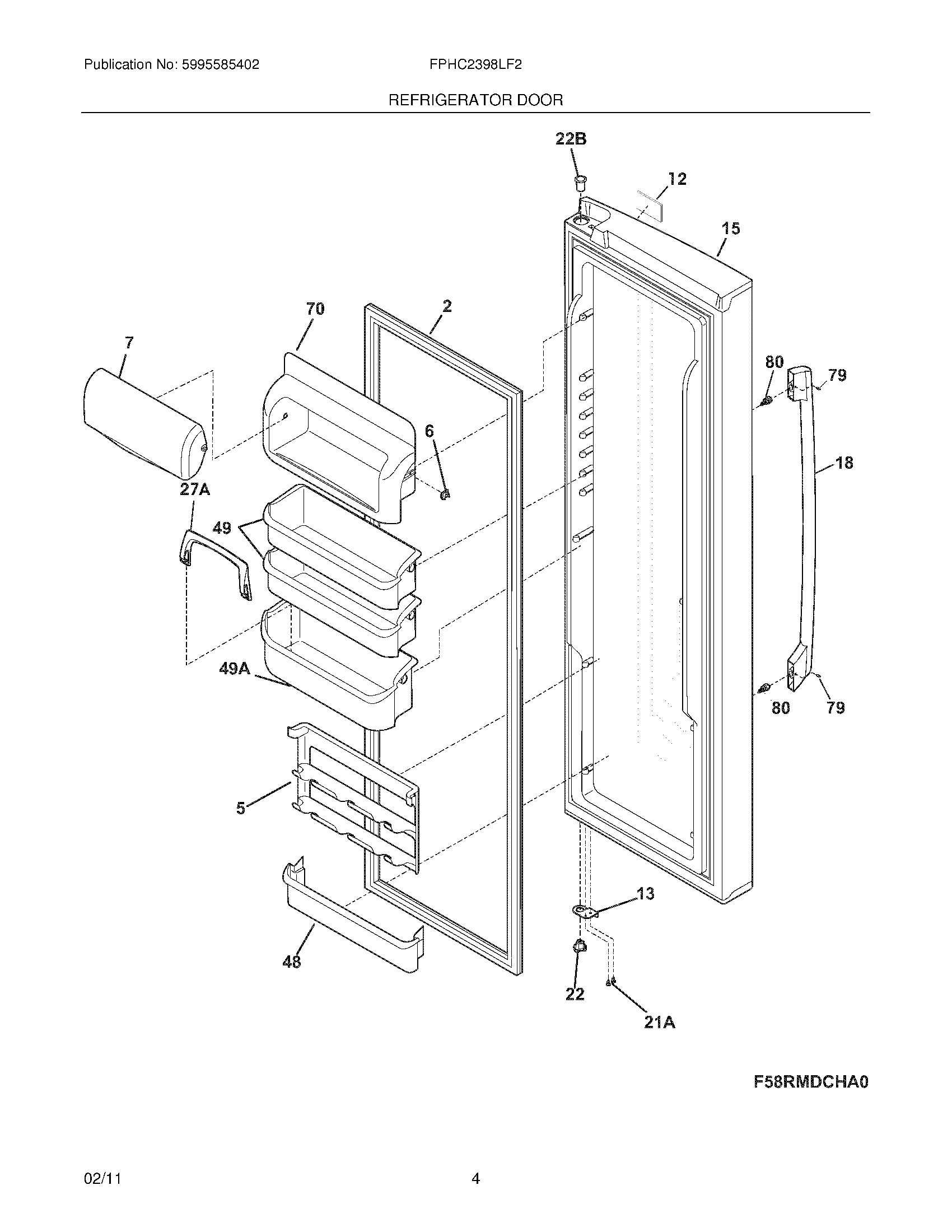 Publication No: 5995585402

FPHC2398LF2

REFRIGERATOR DOOR

22B
12
15
70
2
7
80
79
6
18
27A
49
49A
80
79
5
13
48
22
21A

F58RMDCHA0

02/11

4