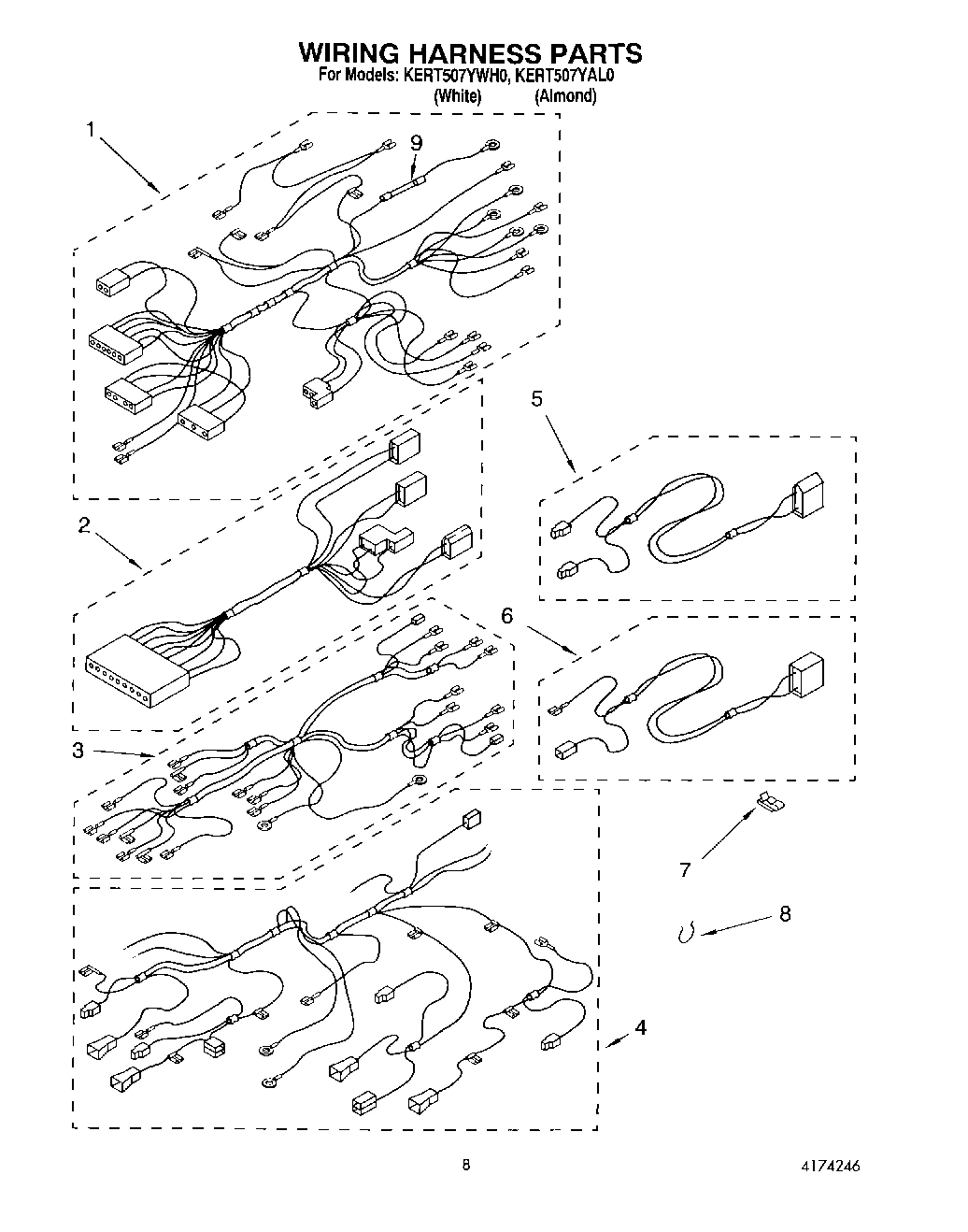 WIRING HARNESS PARTS
For Models: KERT507YWH0, KERT507YAL0
(White) (Almond)

1
9
5
2
6
3
7
8
4

8
4174246