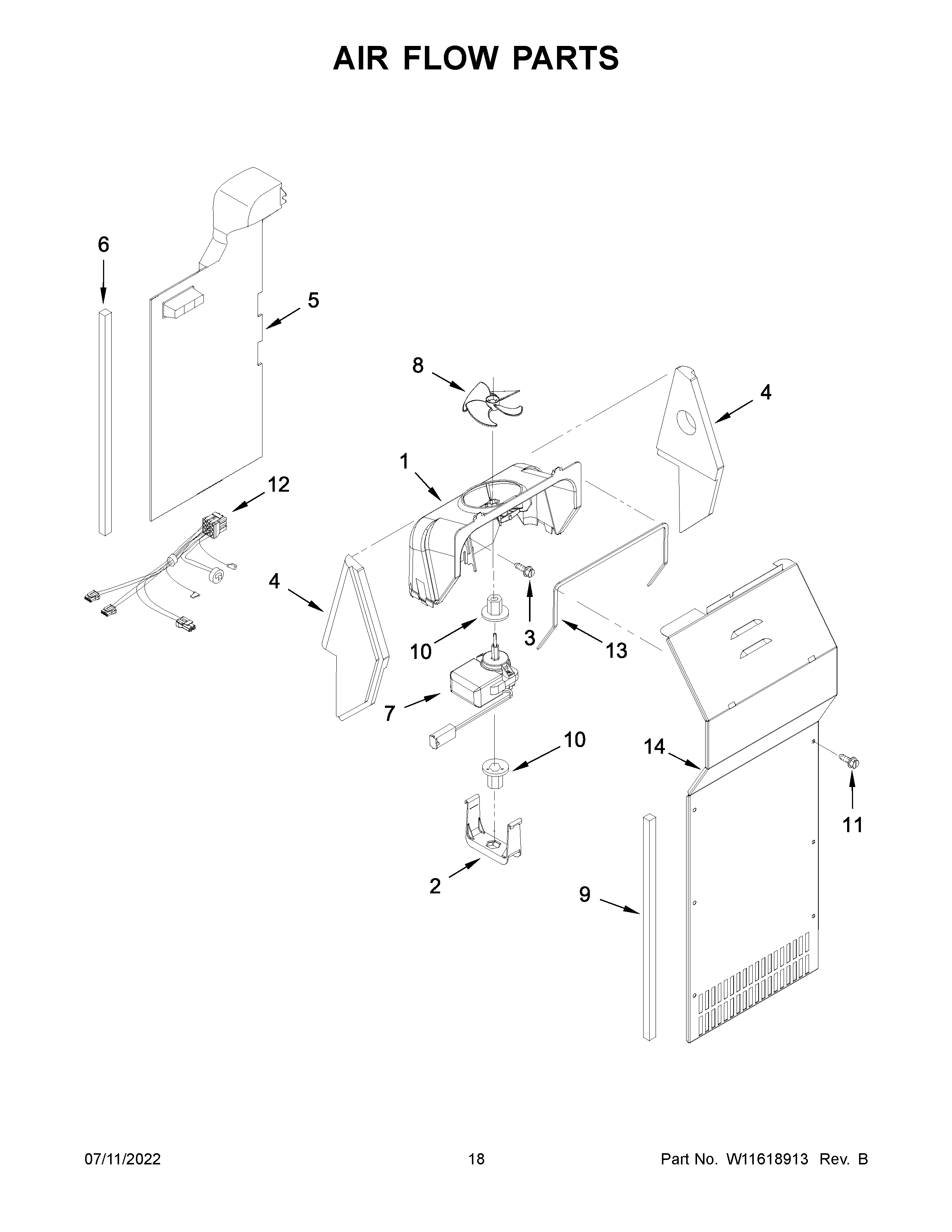 AIR FLOW PARTS

6

5

8

4

1

12

4

3

10

13

7

10

14

11

2

9

07/11/2022

18

Part No. W11618913 Rev. B