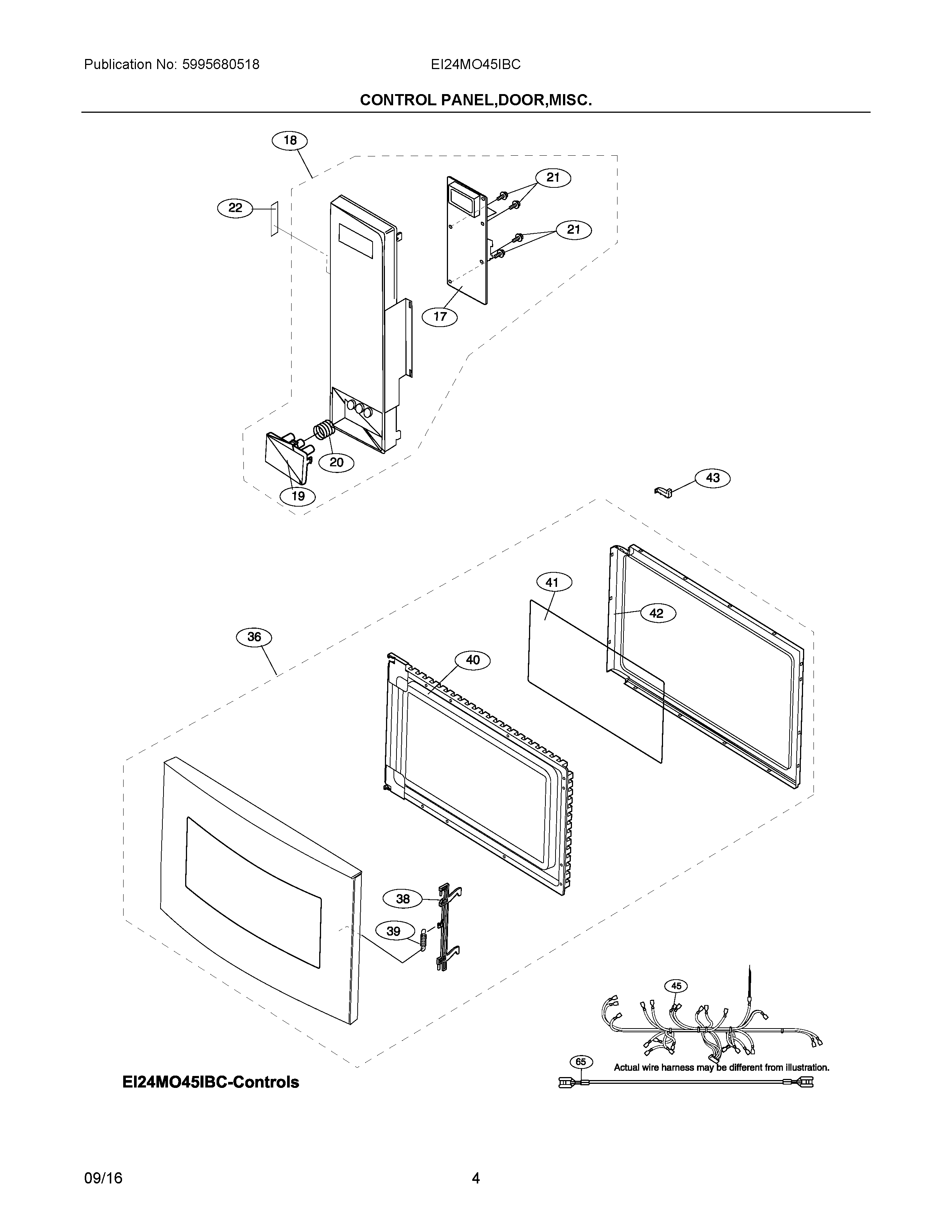 Publication No: 5995680518

EI24MO45IBC

CONTROL PANEL,DOOR,MISC.

18

22

21

21

17

20

19

43

41

42

36

40

38

39

45

65

Actual wire harness may be different from illustration.

EI24MO45IBC-Controls

09/16

4