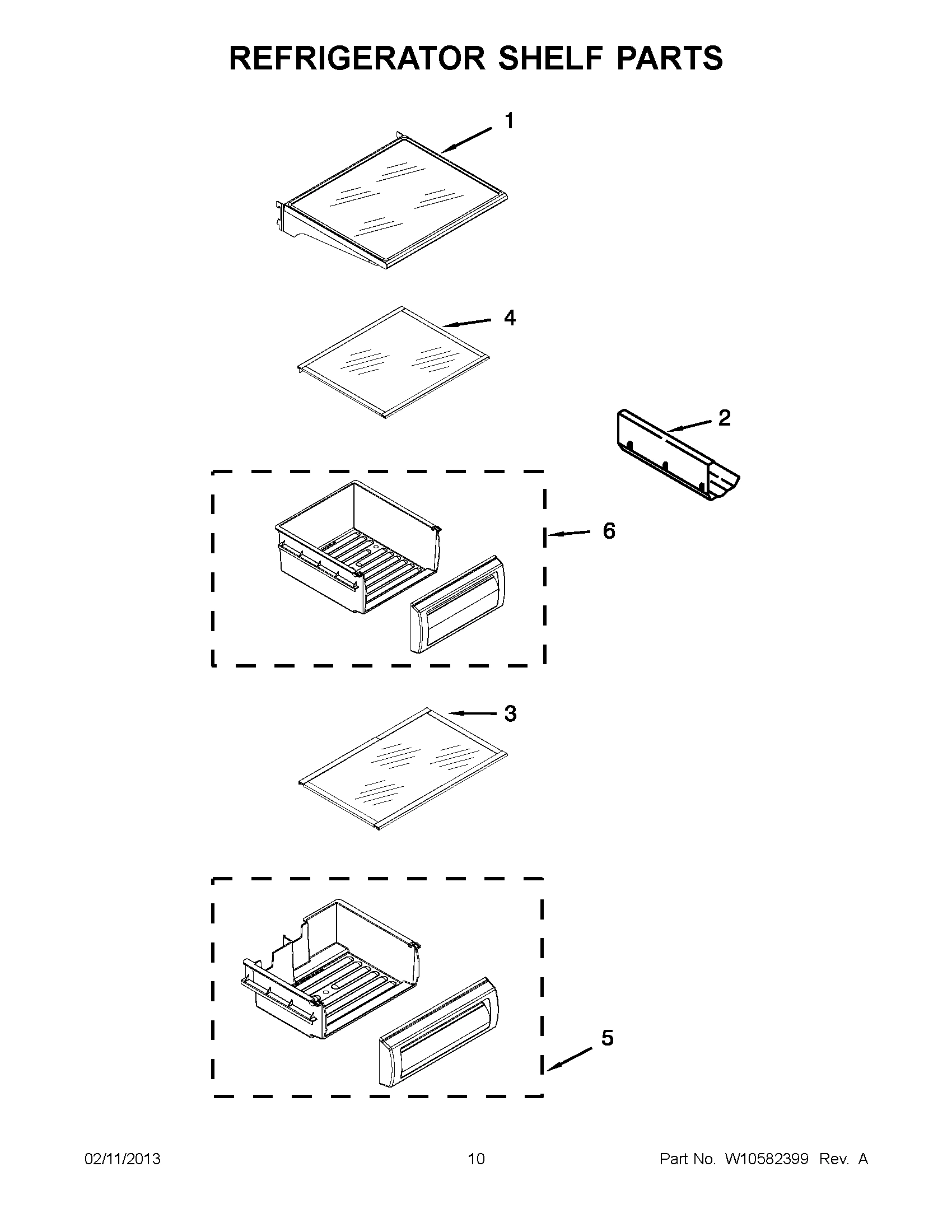 REFRIGERATOR SHELF PARTS

1

4

2

6

3

5

02/11/2013

10

Part No. W10582399 Rev. A