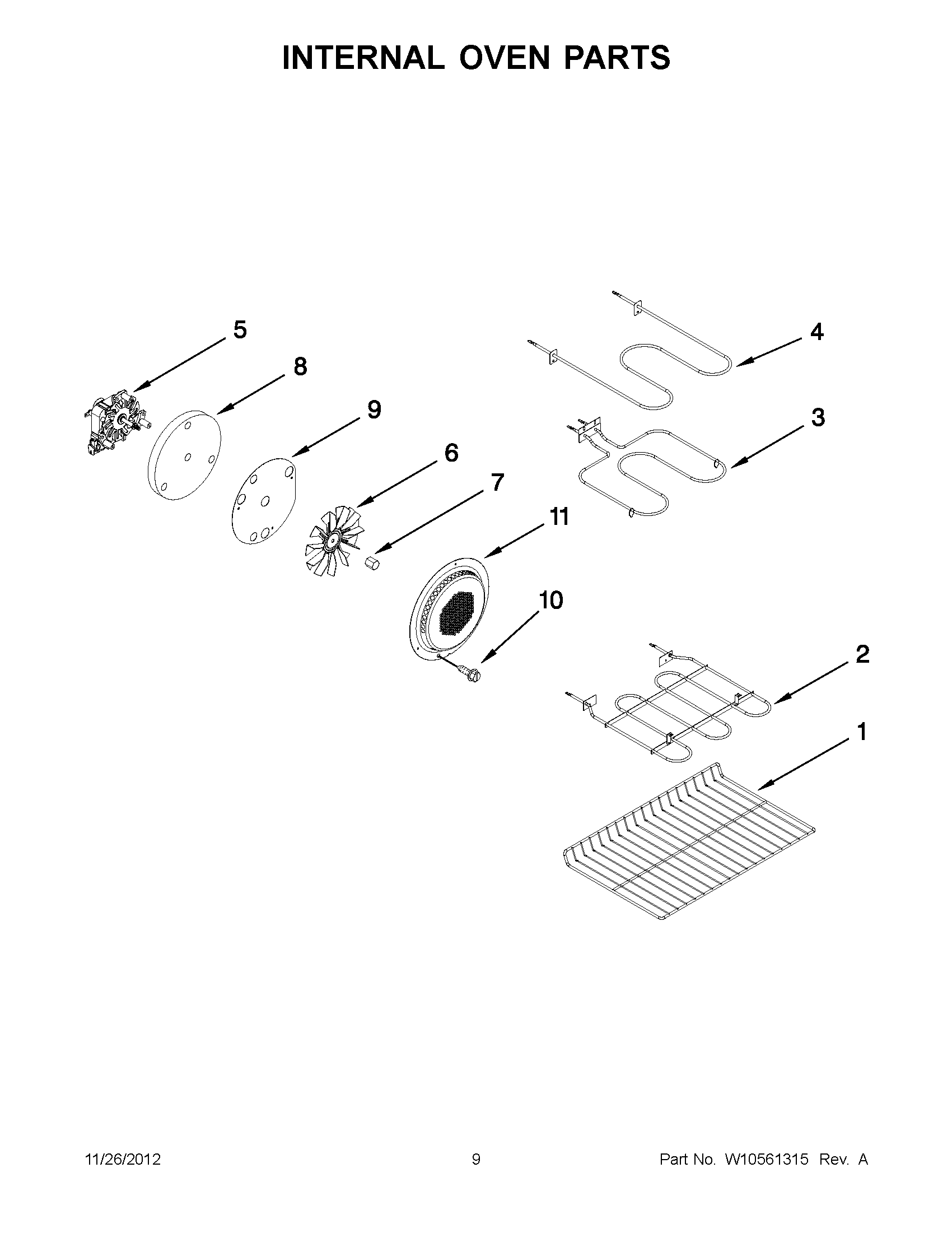 INTERNAL OVEN PARTS

5
8
9
6
7
11
10
4
3
2
1

11/26/2012
9
Part No. W10561315 Rev. A