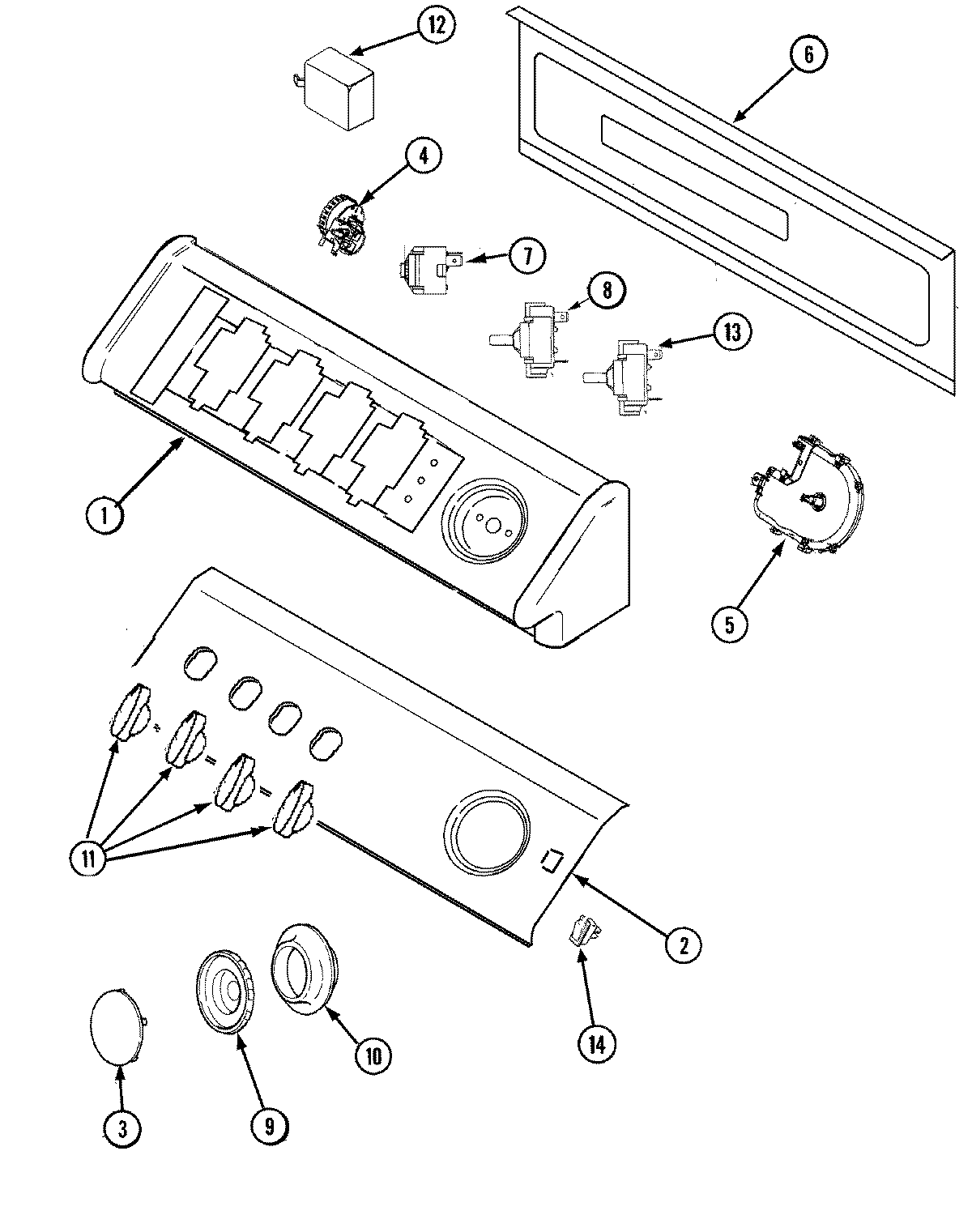 12
6
4
7
8
13
1
5
11
2
14
10
9
3