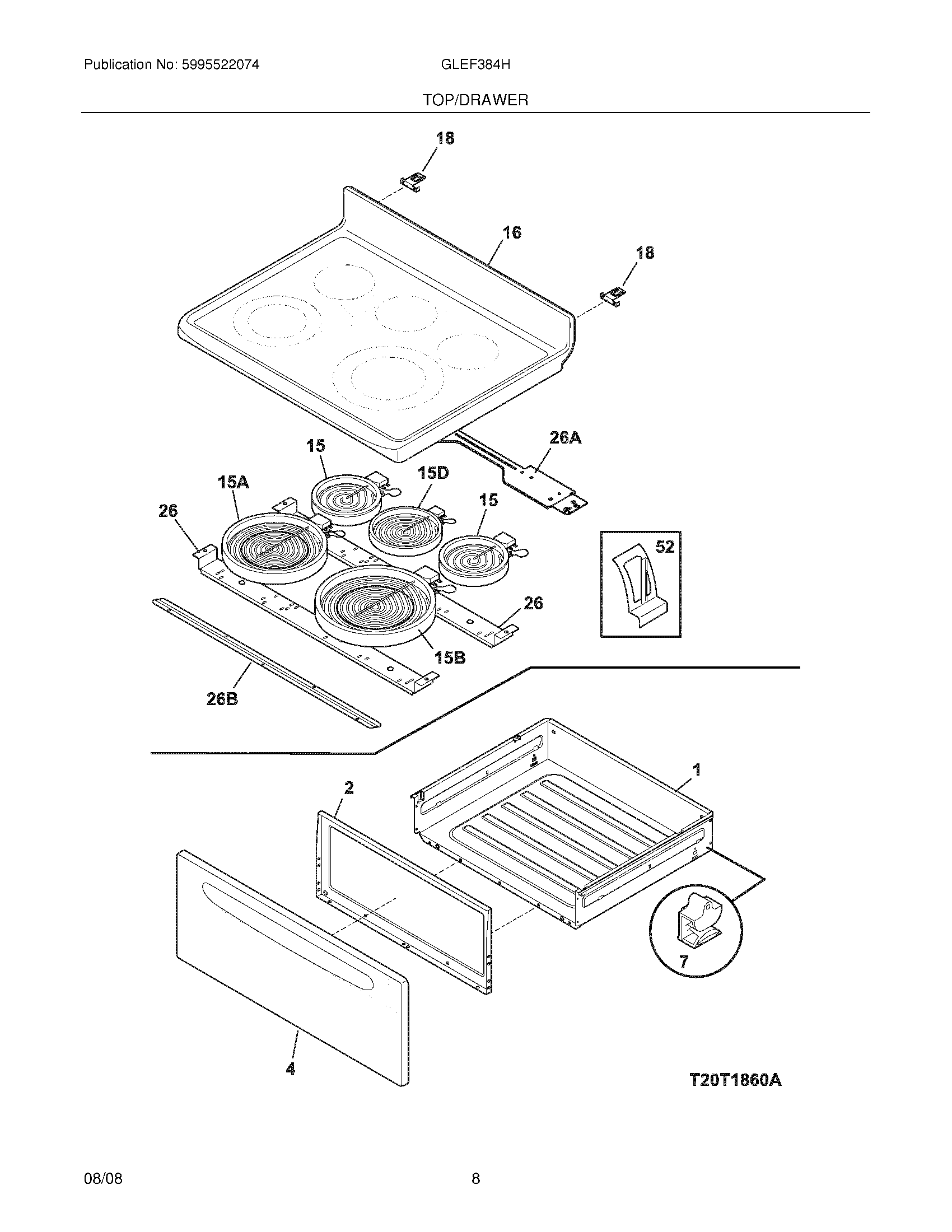 Publication No: 5995522074

GLEF384H

TOP/DRAWER

18

16

18

26A

15

15D

15A

15

26

52

26

15B

26B

1

2

7

4

T20T1860A

08/08

8