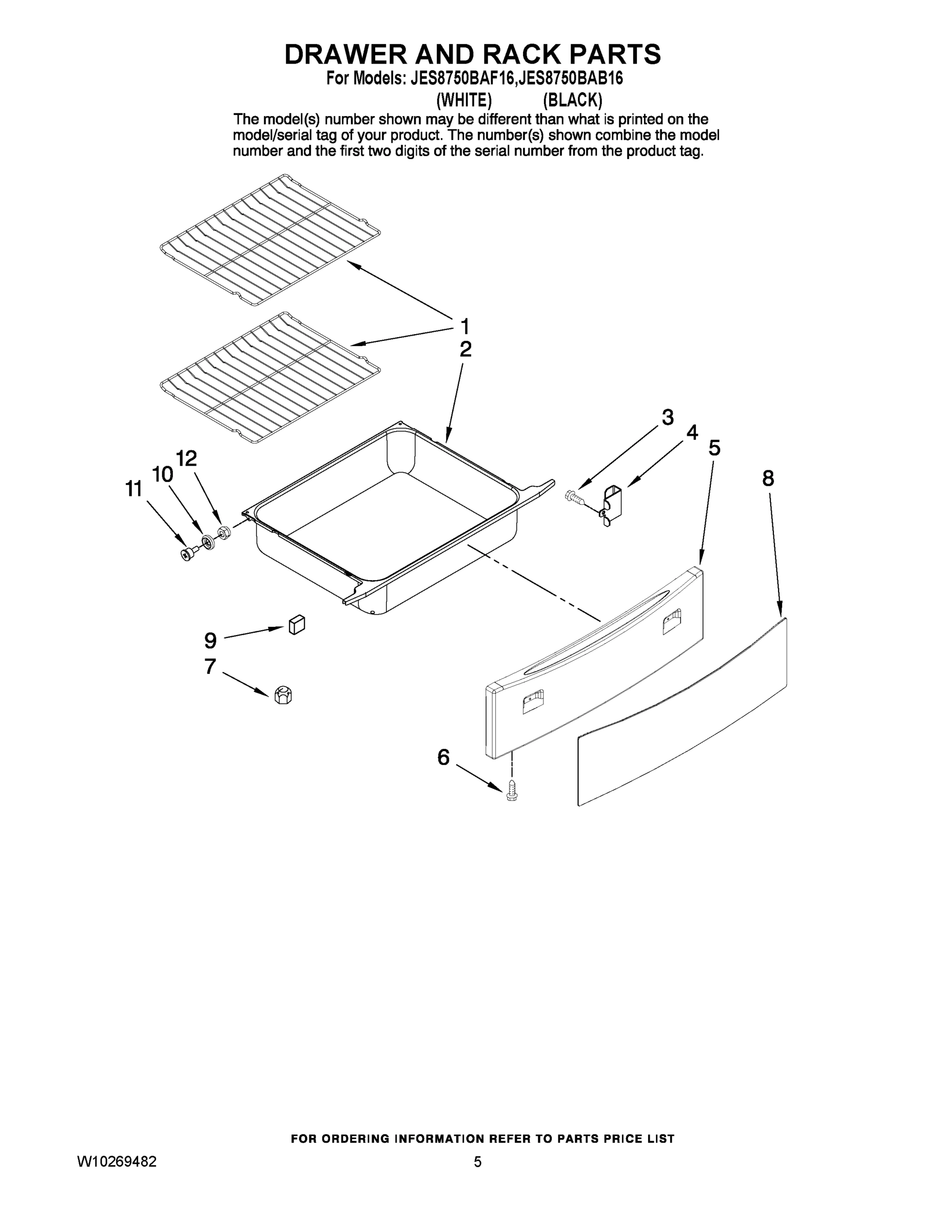 DRAWER AND RACK PARTS

For Models: JES8750BAF16,JES8750BAB16
(WHITE) (BLACK)

The model(s) number shown may be different than what is printed on the model/serial tag of your product. The number(s) shown combine the model number and the first two digits of the serial number from the product tag.

1
2
3
4
5
8
12
10
11
9
7
6

FOR ORDERING INFORMATION REFER TO PARTS PRICE LIST

W10269482
5