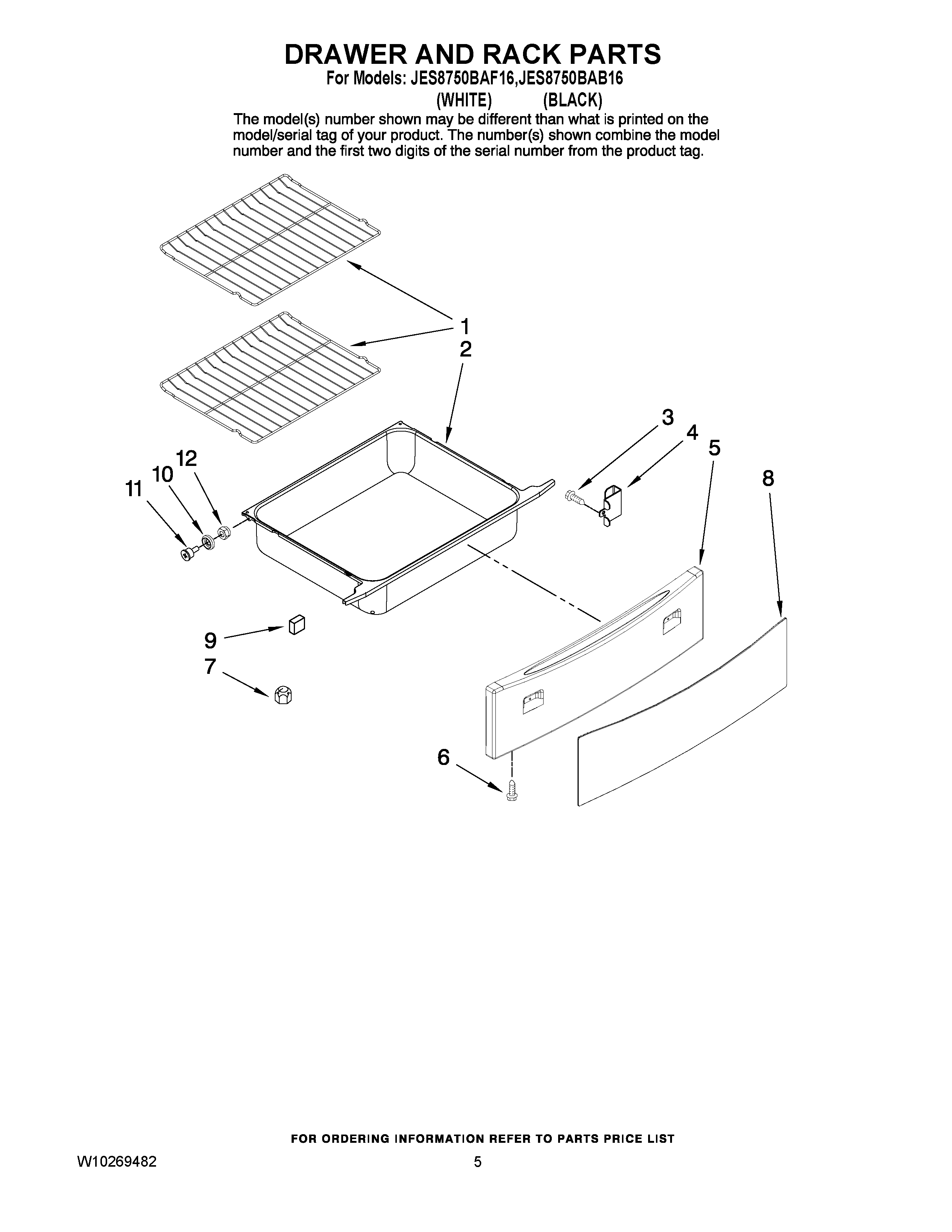 DRAWER AND RACK PARTS
For Models: JES8750BAF16,JES8750BAB16
(WHITE) (BLACK)
The model(s) number shown may be different than what is printed on the model/serial tag of your product. The number(s) shown combine the model number and the first two digits of the serial number from the product tag.

1
2
3
4
5
8
12
10
11
9
7
6

FOR ORDERING INFORMATION REFER TO PARTS PRICE LIST
W10269482
5