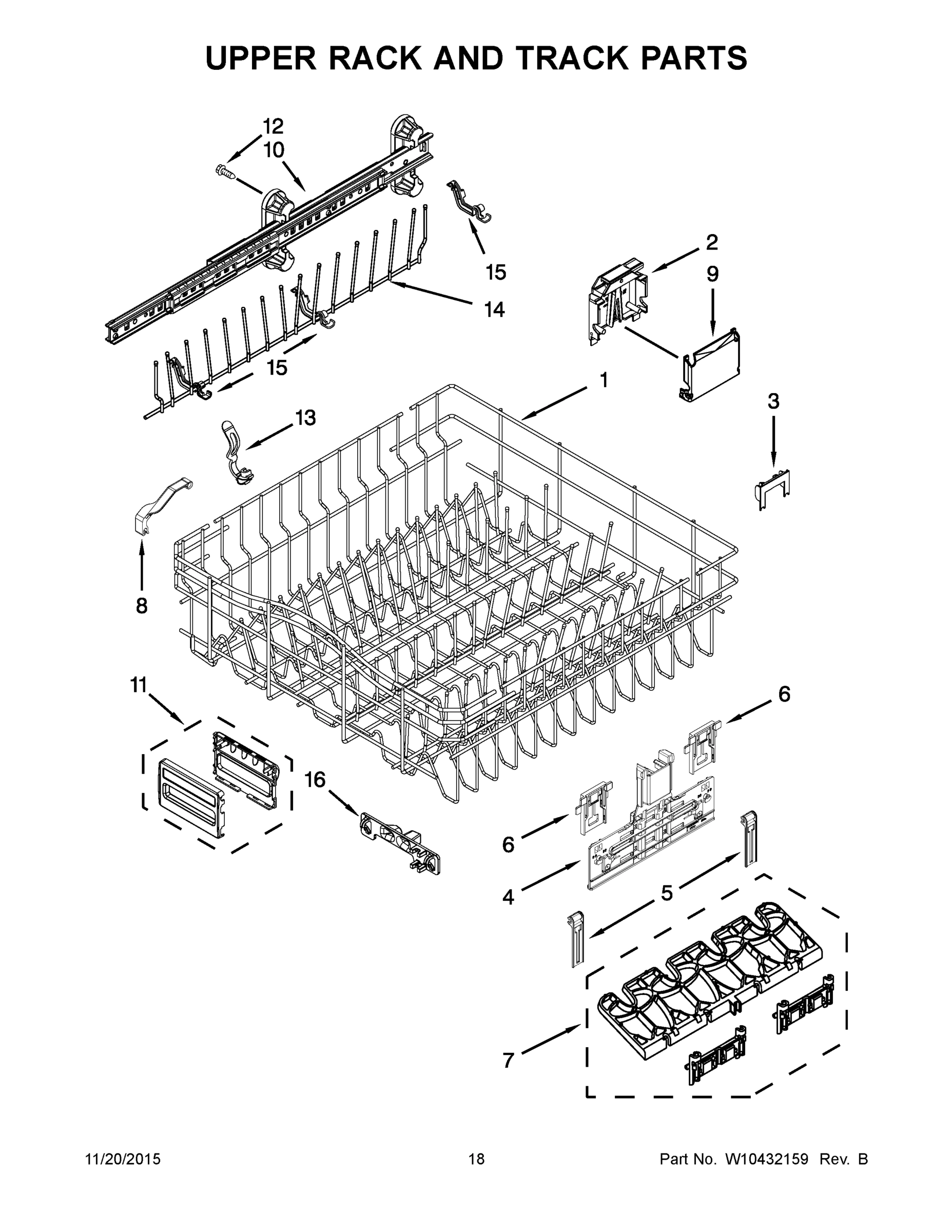 UPPER RACK AND TRACK PARTS

12
10
15
2
9
14
15
1
3
13
8
11
6
16
6
4
5
7

11/20/2015
18
Part No. W10432159 Rev. B