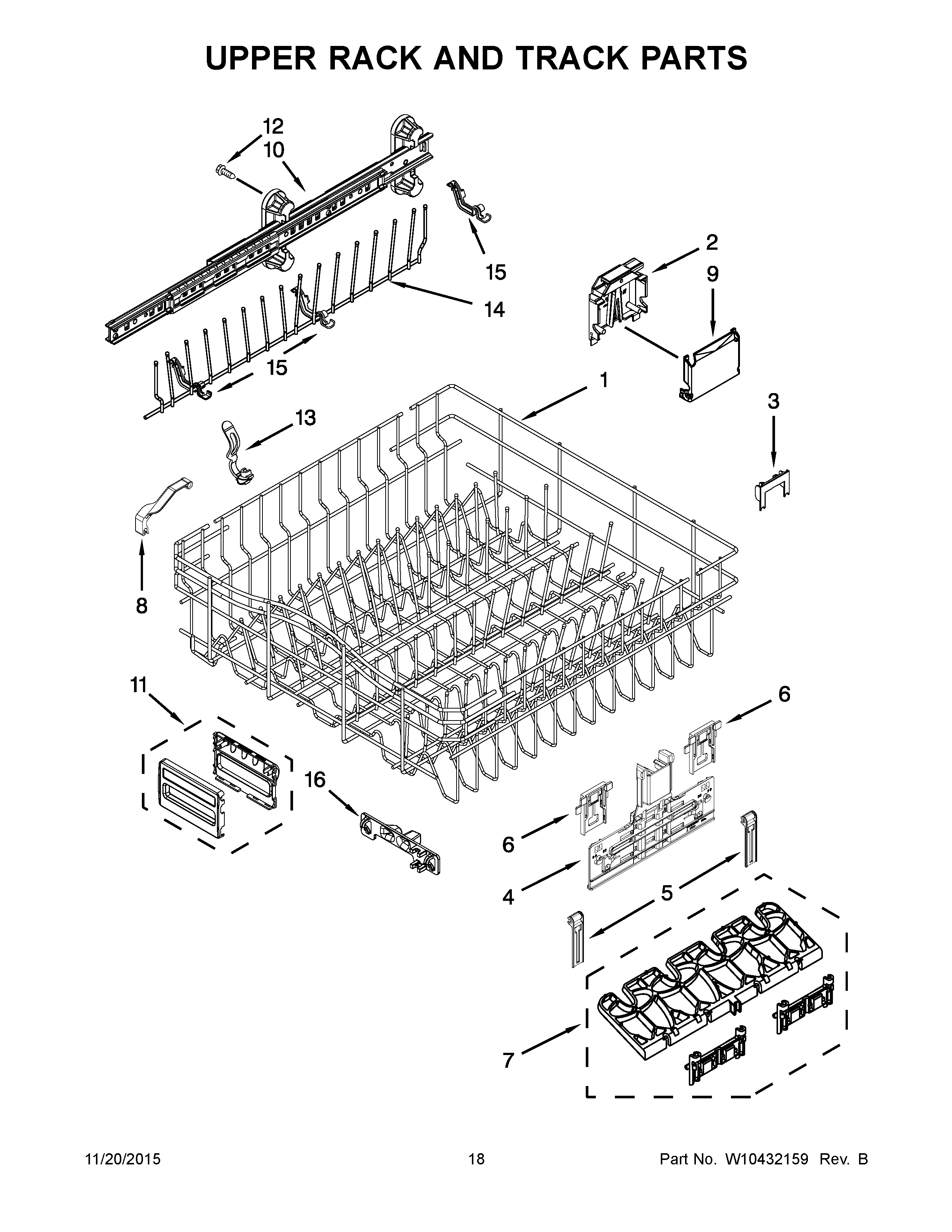 UPPER RACK AND TRACK PARTS

12
10
15
2
9
14
15
1
3
13
8
11
6
16
6
4
5
7

11/20/2015
18
Part No. W10432159 Rev. B