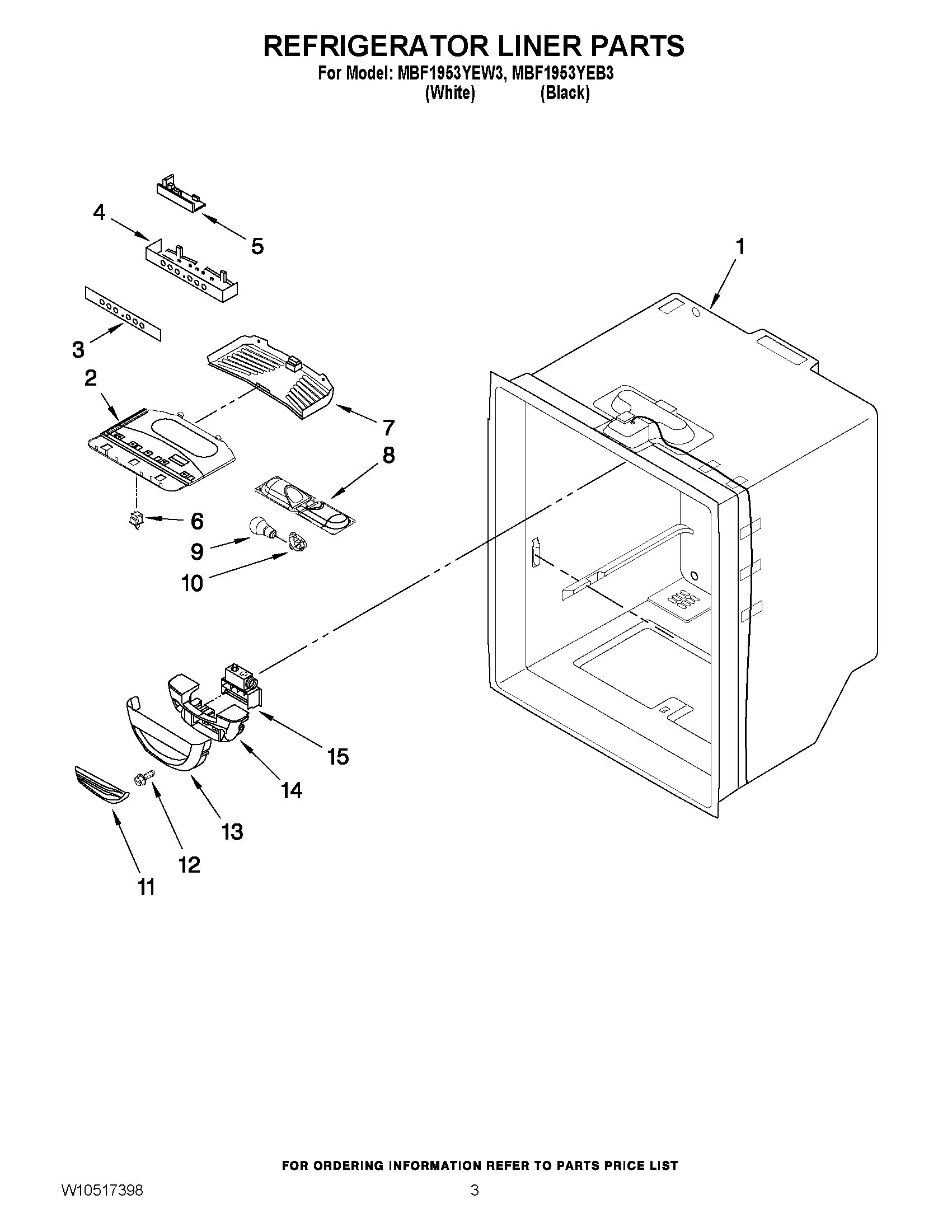 REFRIGERATOR LINER PARTS
For Model: MBF1953YEW3, MBF1953YEB3
(White) (Black)

4
5
1
3
2
7
8
6
9
10
15
14
13
12
11

FOR ORDERING INFORMATION REFER TO PARTS PRICE LIST

W10517398
3