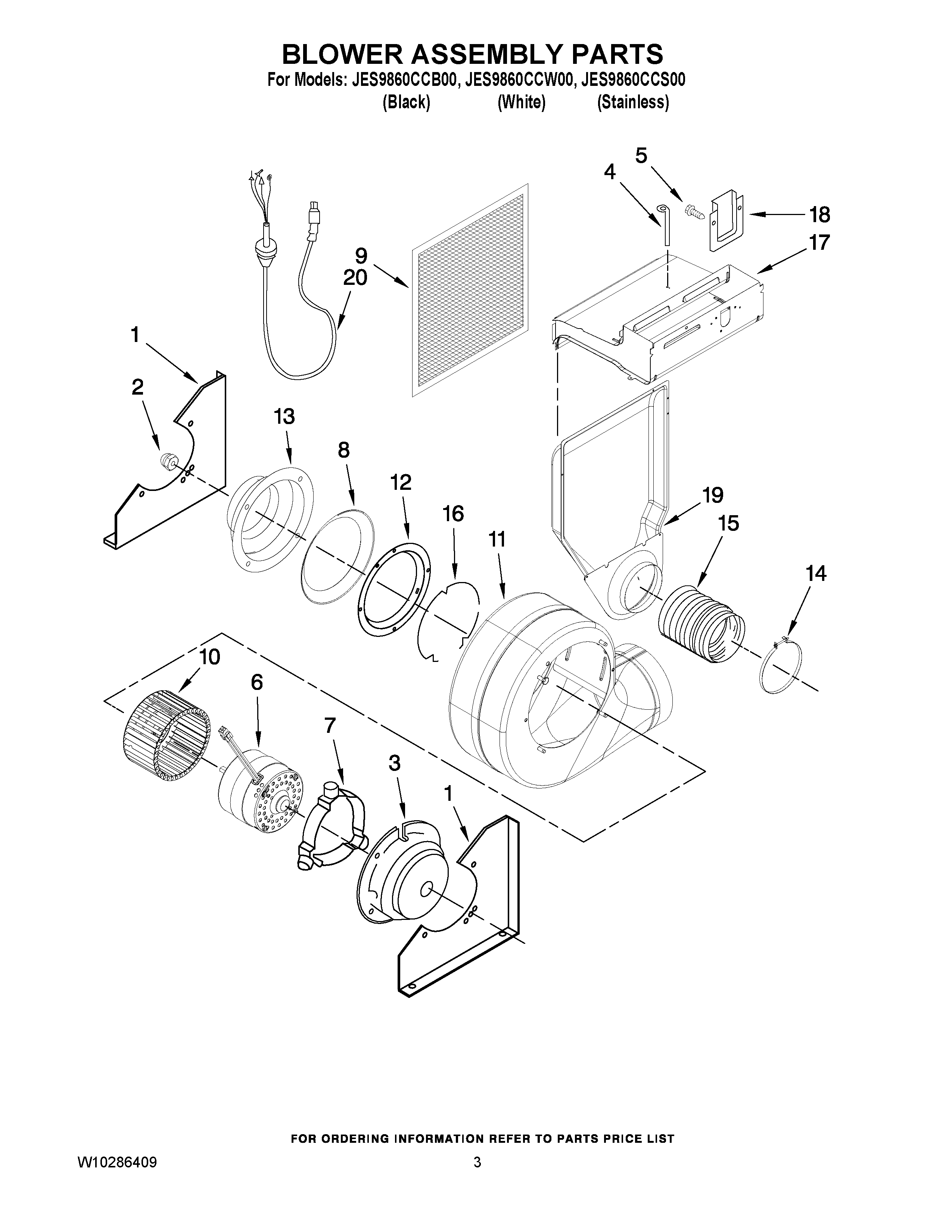 BLOWER ASSEMBLY PARTS

For Models: JES9860CCB00, JES9860CCW00, JES9860CCS00
(Black) (White) (Stainless)

5
4
18
17
9
20
1
2
13
8
12
16
11
19
15
14
10
6
7
3
1

FOR ORDERING INFORMATION REFER TO PARTS PRICE LIST

W10286409

3