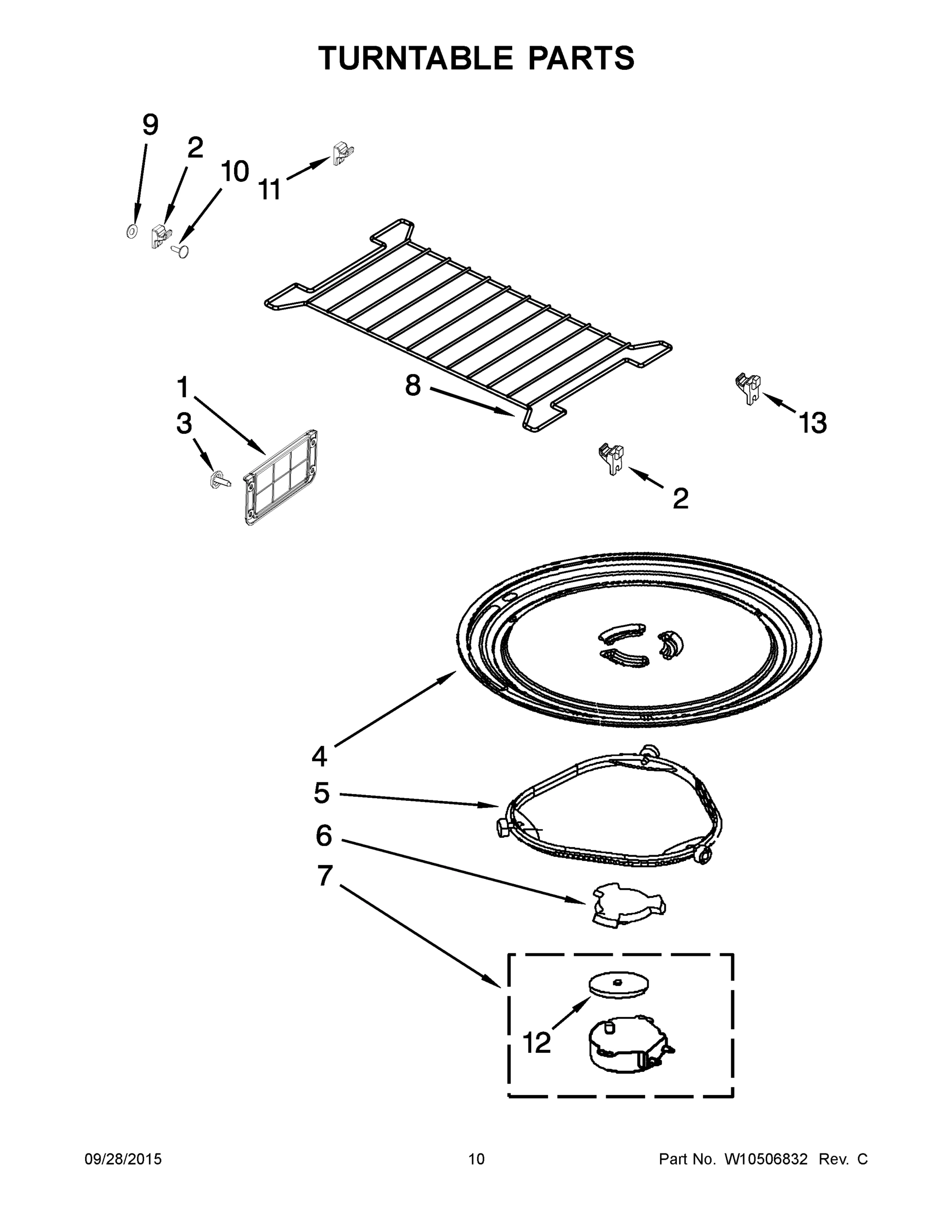 TURNTABLE PARTS

9
2
10
11
1
3
8
13
2
4
5
6
7
12

09/28/2015
10
Part No. W10506832 Rev. C