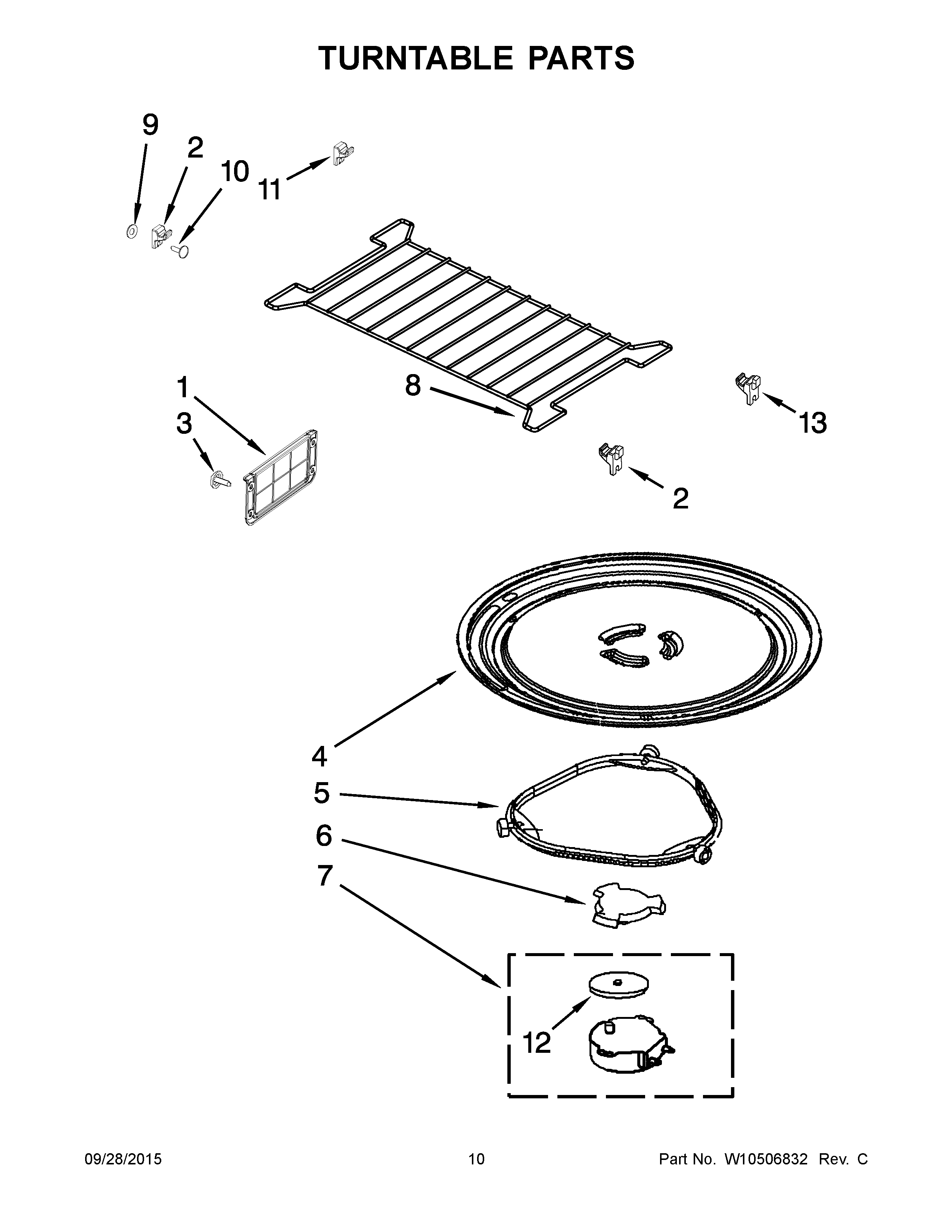 TURNTABLE PARTS

9
2
10
11

1
3
8
13
2

4
5
6
7
12

09/28/2015
10
Part No. W10506832 Rev. C