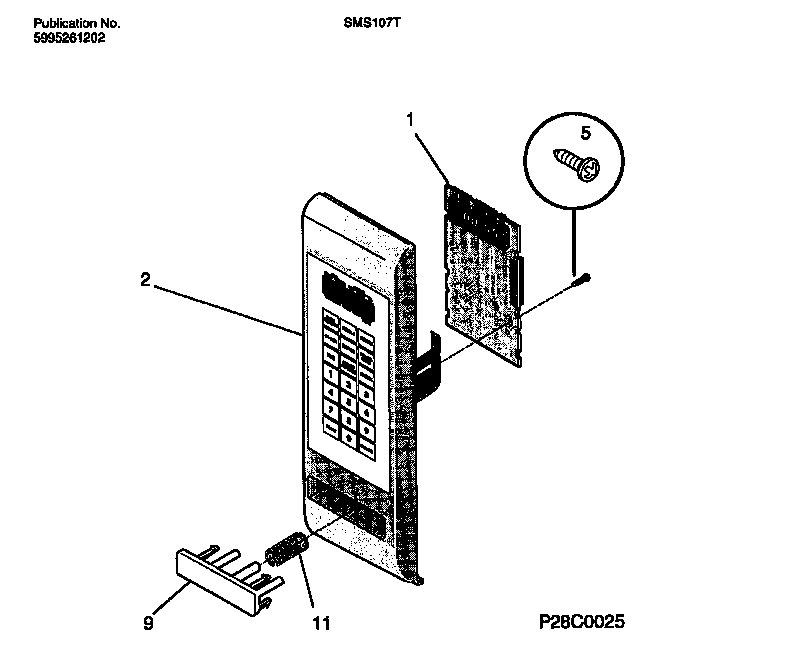 Publication No.
5995261202

SMS107T

1

5

2

9

11

P28C0025