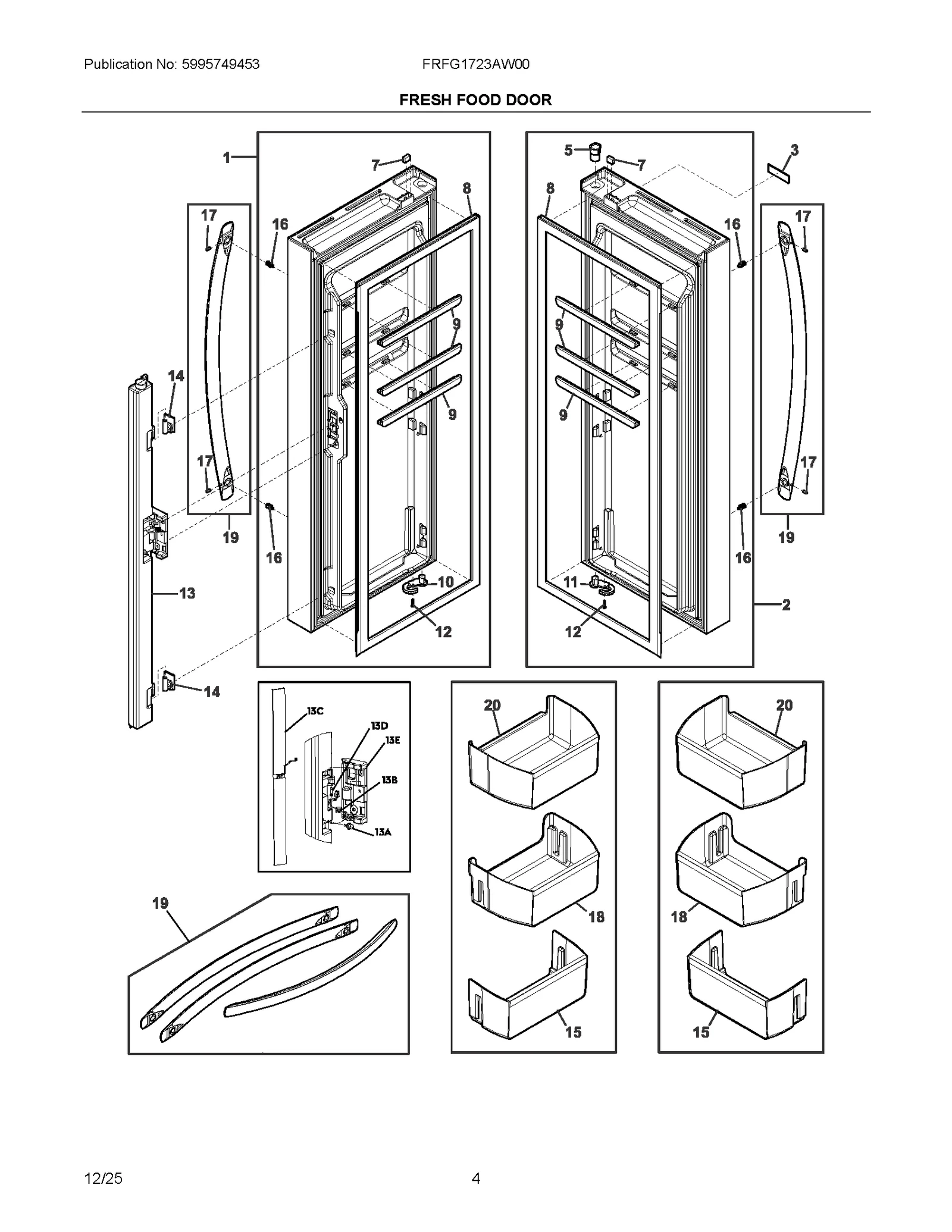 Publication No: 5995749453

FRFG1723AW00

FRESH FOOD DOOR

1
7
8
17
16
9
9
9
14
17
19
16
13
10
12
14
5
7
3
8
16
17
9
9
9
17
19
16
11
12
2
13C
13D
13E
13B
13A
20
18
15
20
18
15
19

12/25

4